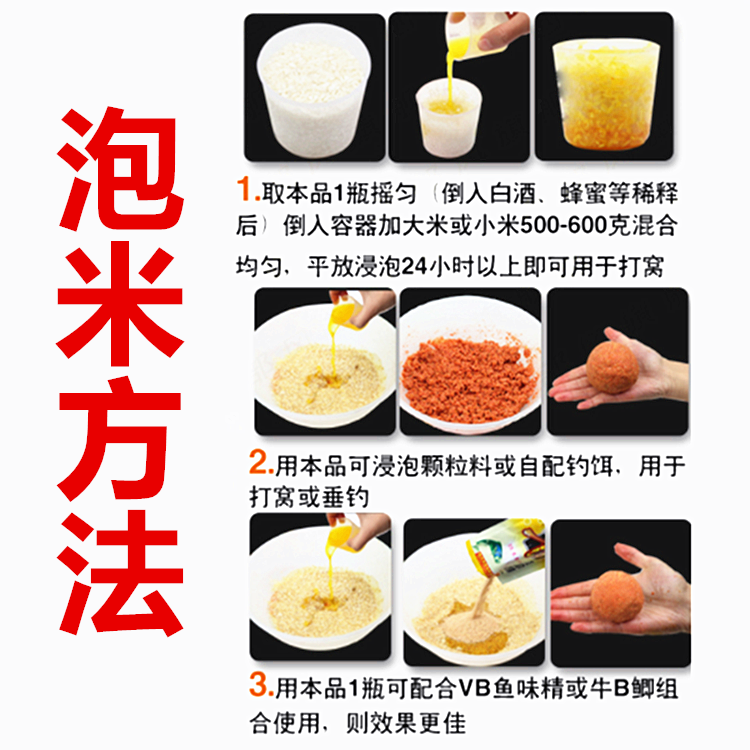 泡米方法

1.取本品1瓶摇匀（倒入白酒、蜂蜜等稀释后）倒入容器加大米或小米500-600克混合均匀，平放浸泡24小时以上即可用于打窝

2.用本品可浸泡颗粒料或自配钓饵，用于打窝或垂钓

3.用本品1瓶可配合VB鱼味精或牛B鲫组合使用，则效果更佳