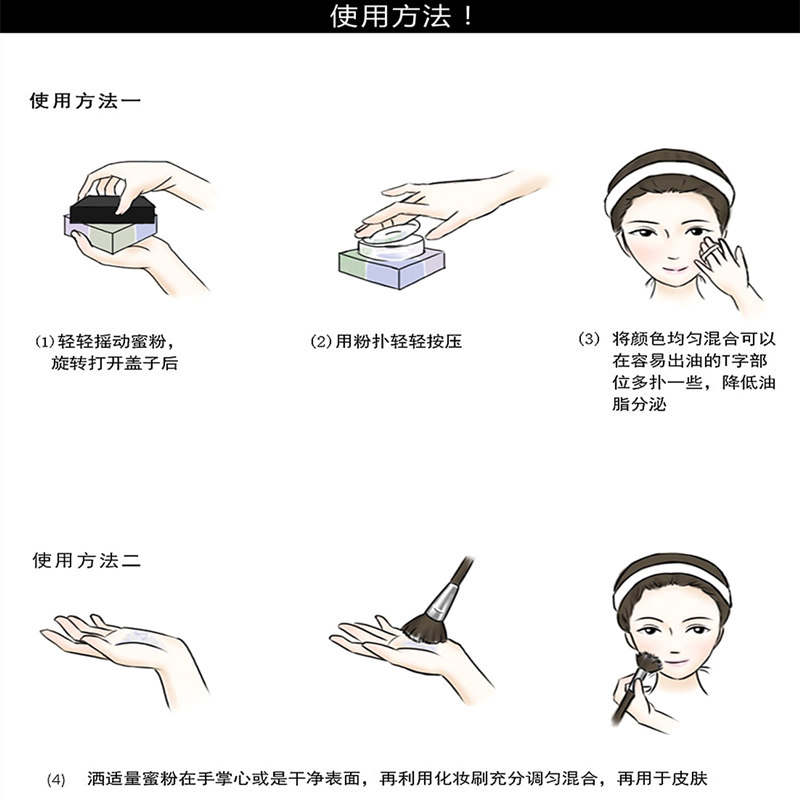 使用方法！

使用方法一

(1) 轻轻摇动蜜粉，旋转打开盖子后

(2) 用粉扑轻轻按压

(3) 将颜色均匀混合可以在容易出油的T字部位多扑一些，降低油脂分泌

使用方法二

(4) 洒适量蜜粉在手掌心或是干净表面，再利用化妆刷充分调匀混合，再用于皮肤