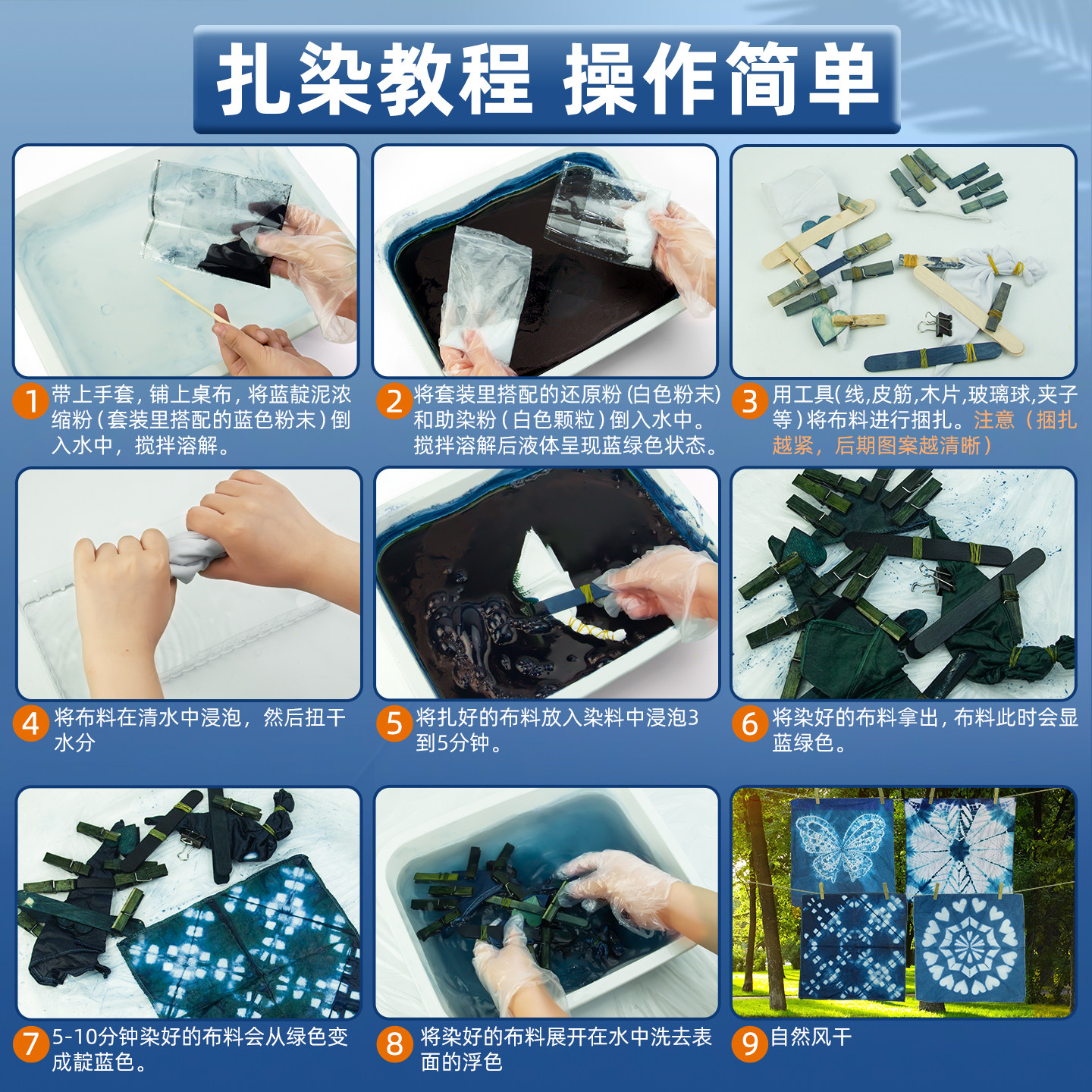 扎染教程 操作简单

1 带上手套，铺上桌布，将蓝靛泥浓缩粉（套装里搭配的蓝色粉末）倒入水中，搅拌溶解。

2 将套装里搭配的还原粉（白色粉末）和助染粉（白色颗粒）倒入水中。搅拌溶解后液体呈现蓝绿色状态。

3 用工具（线,皮筋,木片,玻璃球,夹子等）将布料进行捆扎。注意（捆扎越紧，后期图案越清晰）

4 将布料在清水中浸泡，然后扭干水分

5 将扎好的布料放入染料中浸泡3到5分钟。

6 将染好的布料拿出，布料此时会显蓝绿色。

7 5-10分钟染好的布料会从绿色变成靛蓝色。

8 将染好的布料展开在水中洗去表面的浮色

9 自然风干