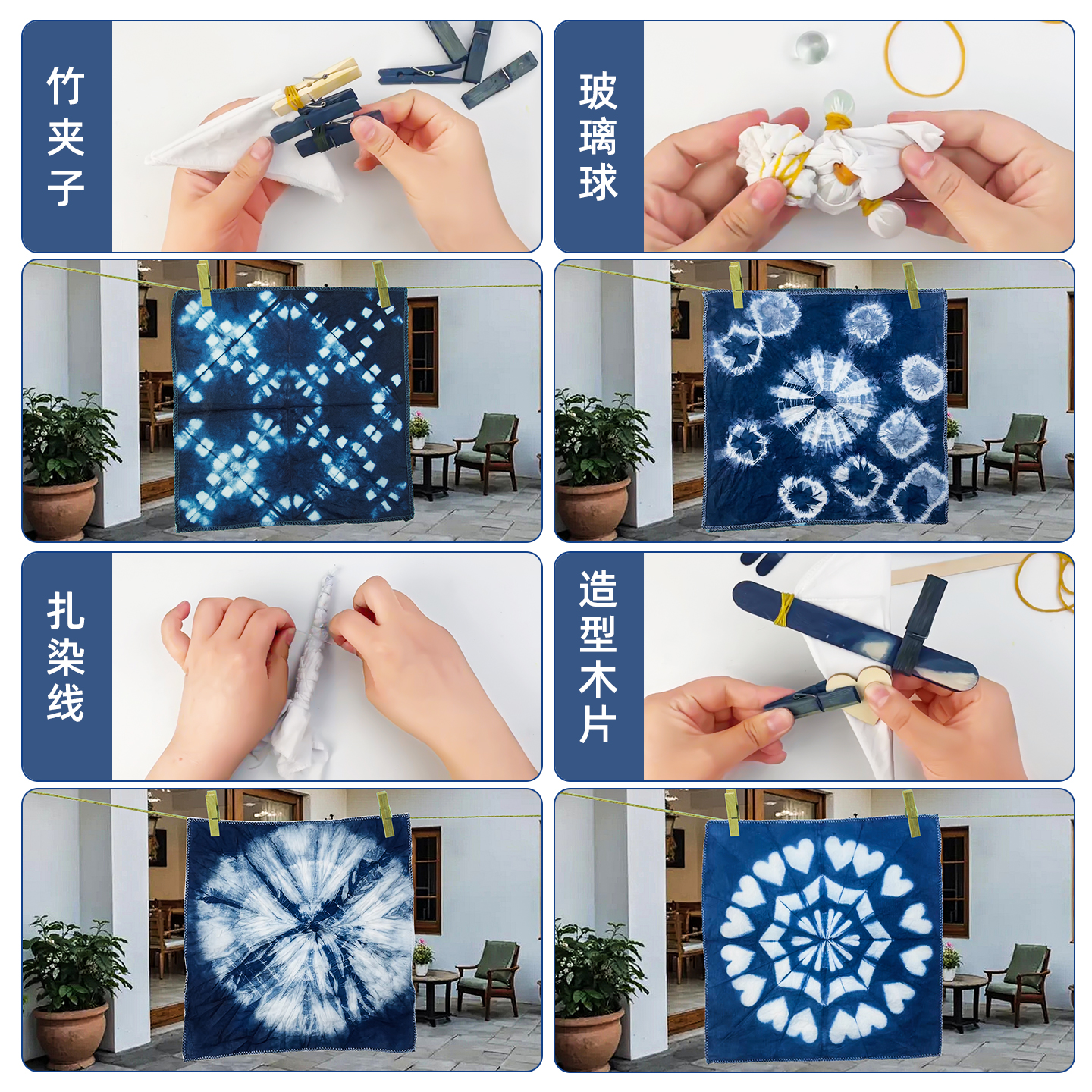 竹夹子

玻璃球

扎染线

造型木片