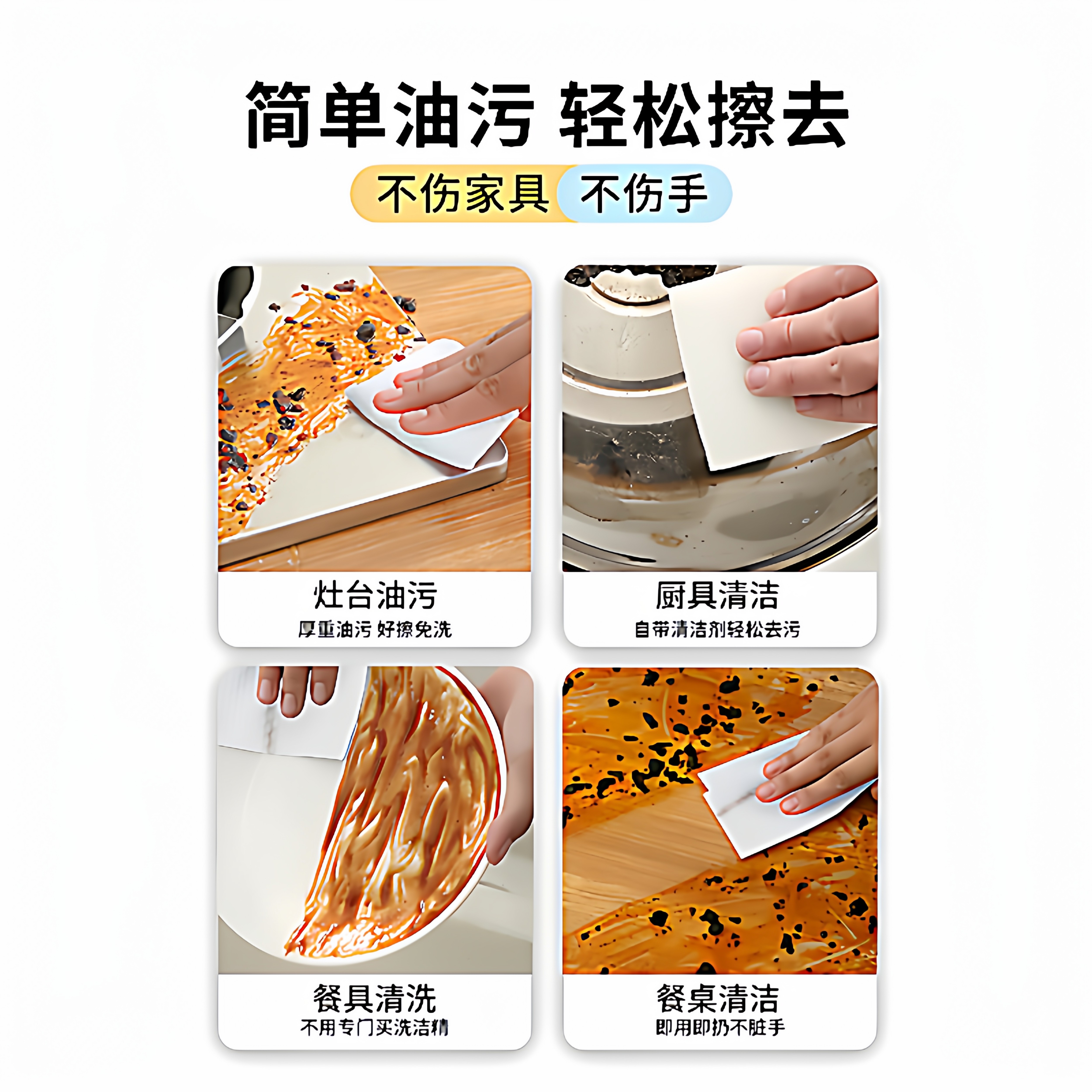 简单油污 轻松擦去

不伤家具 不伤手

灶台油污
厚重油污 好擦免洗

厨具清洁
自带清洁剂轻松去污

餐具清洗
不用专门买洗洁精

餐桌清洁
即用即扔不脏手