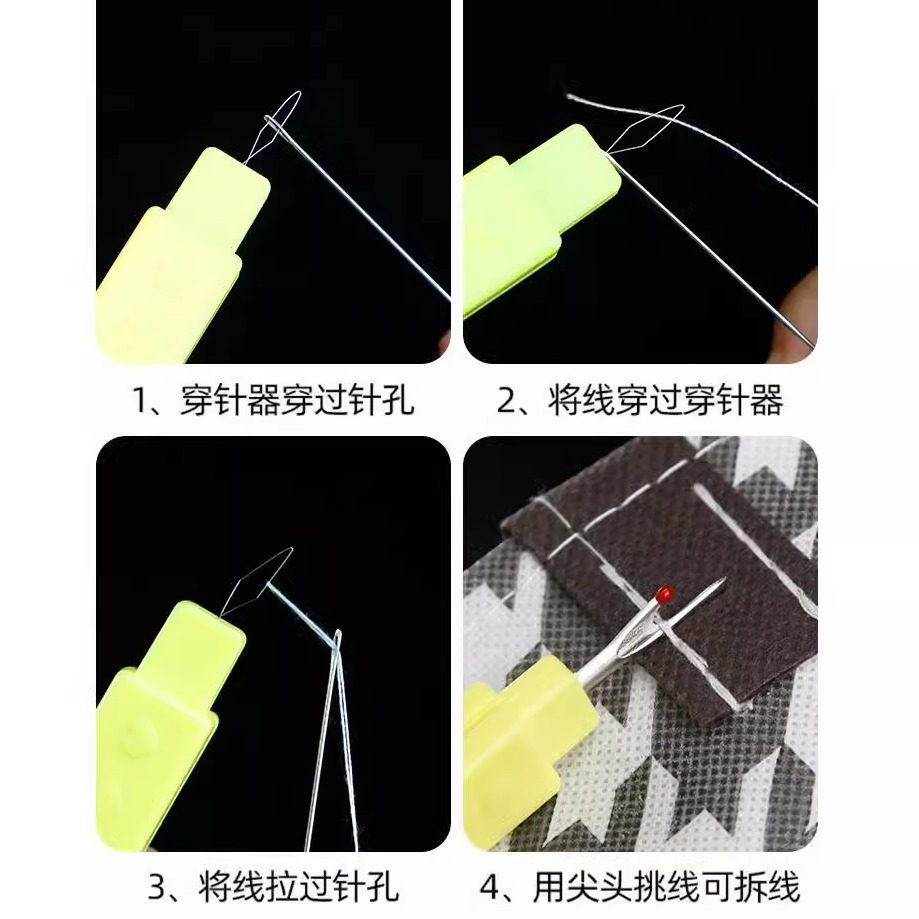 1、穿针器穿过针孔

2、将线穿过穿针器

3、将线拉过针孔

4、用尖头挑线可拆线