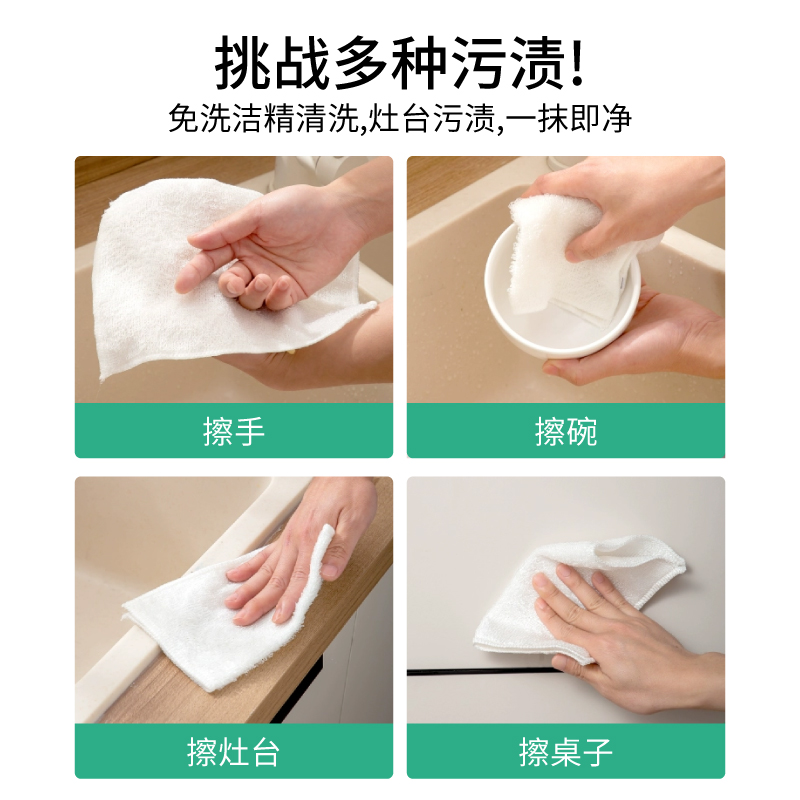 挑战多种污渍!

免洗洁精清洗,灶台污渍,一抹即净

擦手

擦碗

擦灶台

擦桌子