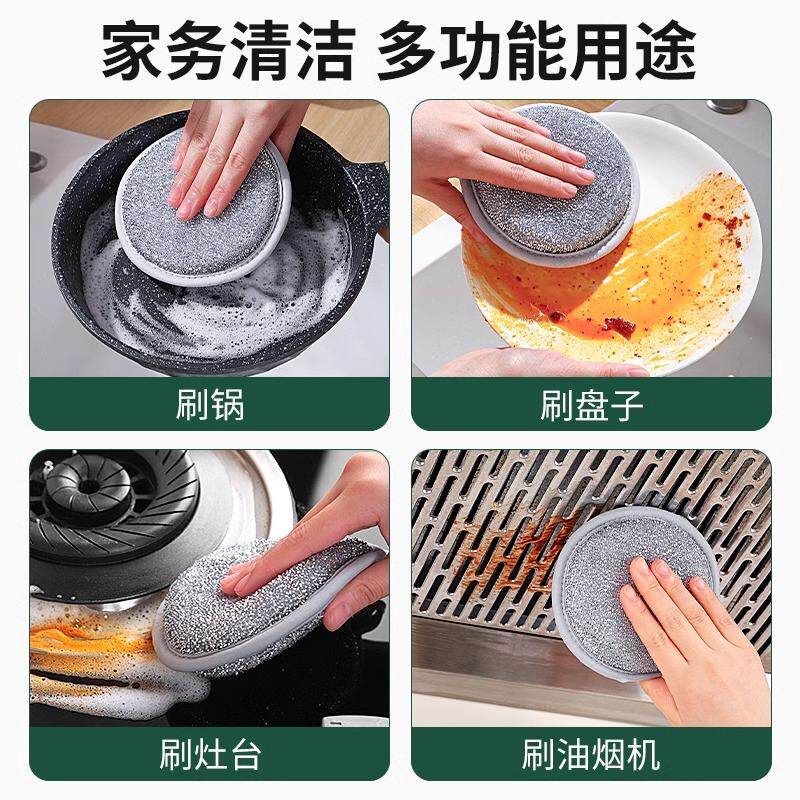 家务清洁 多功能用途

刷锅

刷盘子

刷灶台

刷油烟机