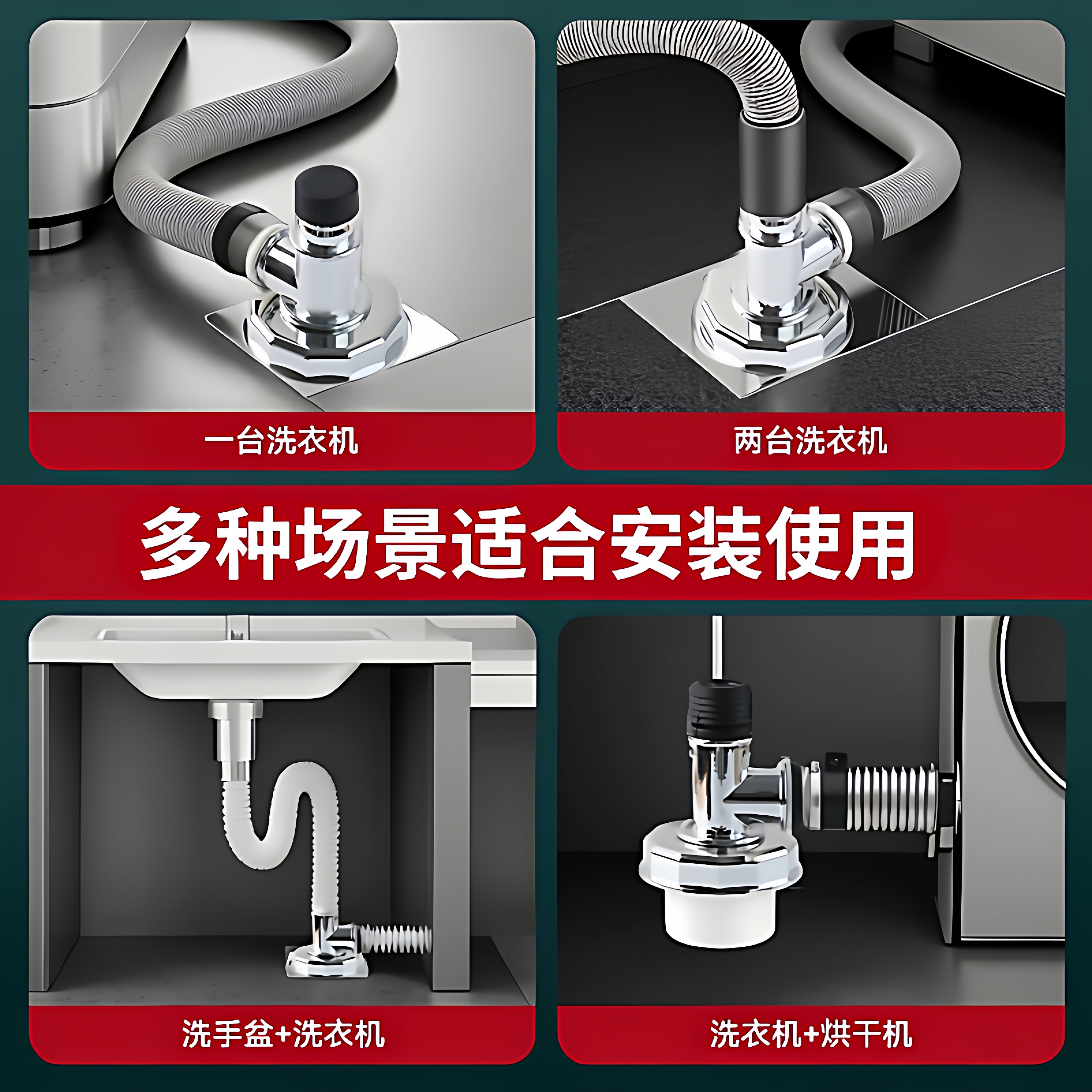 一台洗衣机

两台洗衣机

多种场景适合安装使用

洗手盆+洗衣机

洗衣机+烘干机