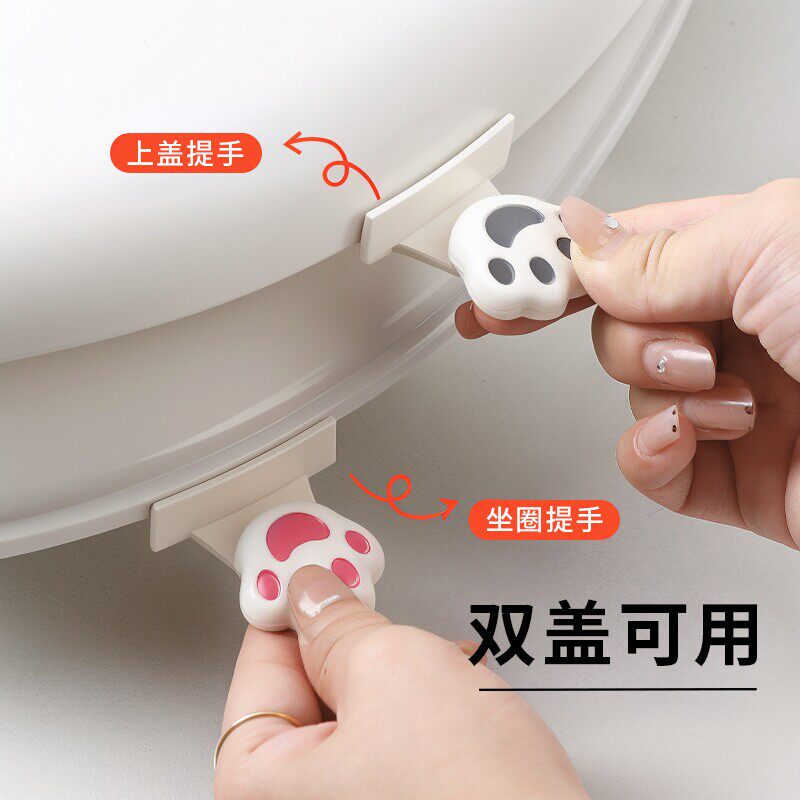 上盖提手

坐圈提手

双盖可用