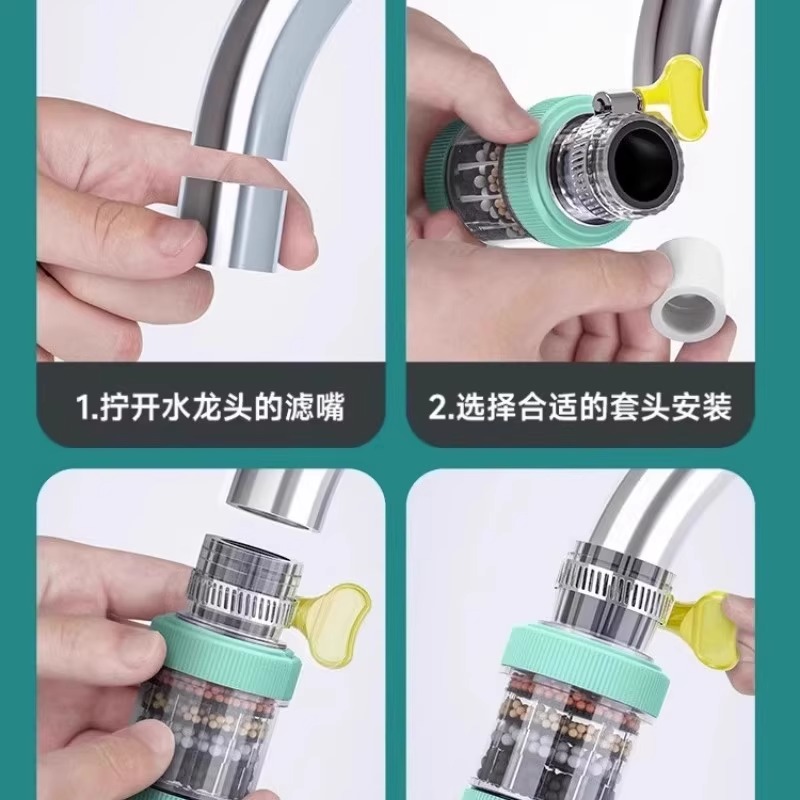 1.拧开水龙头的滤嘴

2.选择合适的套头安装