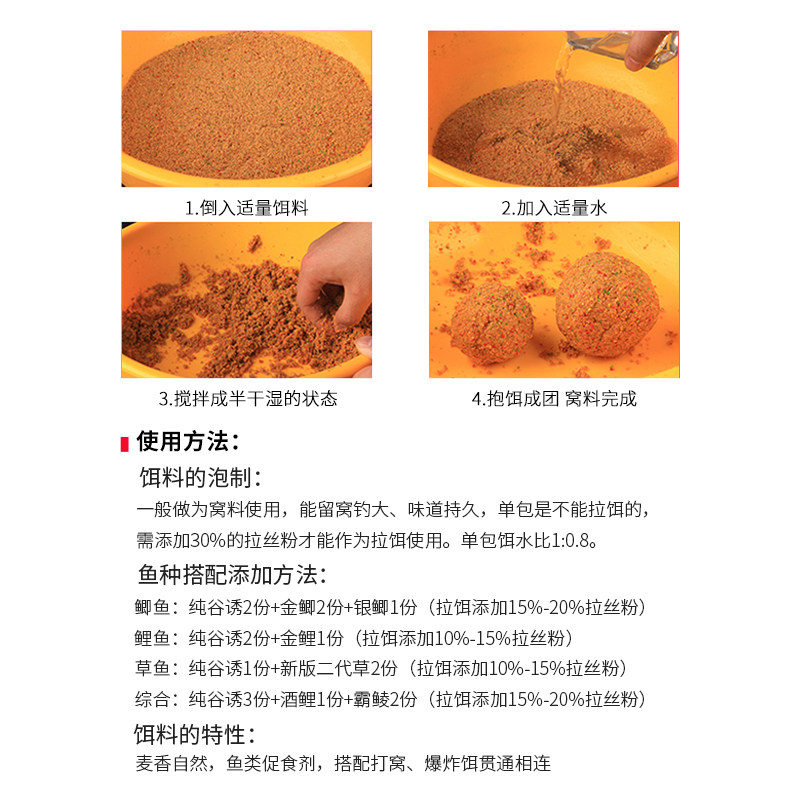 1.倒入适量饵料

2.加入适量水

3.搅拌成半干湿的状态

4.抱饵成团 窝料完成

使用方法：

饵料的泡制：

一般做为窝料使用，能留窝钓大、味道持久，单包是不能拉饵的，需添加30%的拉丝粉才能作为拉饵使用。单包饵水比1:0.8。

鱼种搭配添加方法：

鲫鱼：纯谷诱2份+金鲫2份+银鲫1份（拉饵添加15%-20%拉丝粉）

鲤鱼：纯谷诱2份+金鲤1份（拉饵添加10%-15%拉丝粉）

草鱼：纯谷诱1份+新版二代草2份（拉饵添加10%-15%拉丝粉）

综合：纯谷诱3份+酒鲤1份+霸鲮2份（拉饵添加15%-20%拉丝粉）

饵料的特性：

麦香自然，鱼类促食剂，搭配打窝、爆炸饵贯通相连