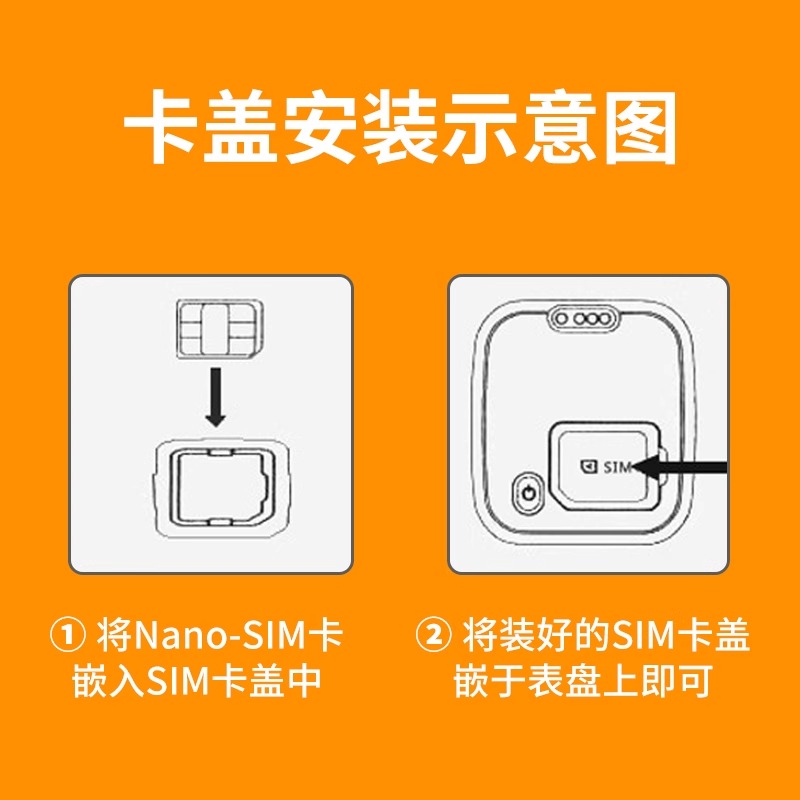 卡盖安装示意图

SIM

① 将Nano-SIM卡嵌入SIM卡盖中

② 将装好的SIM卡盖嵌于表盘上即可