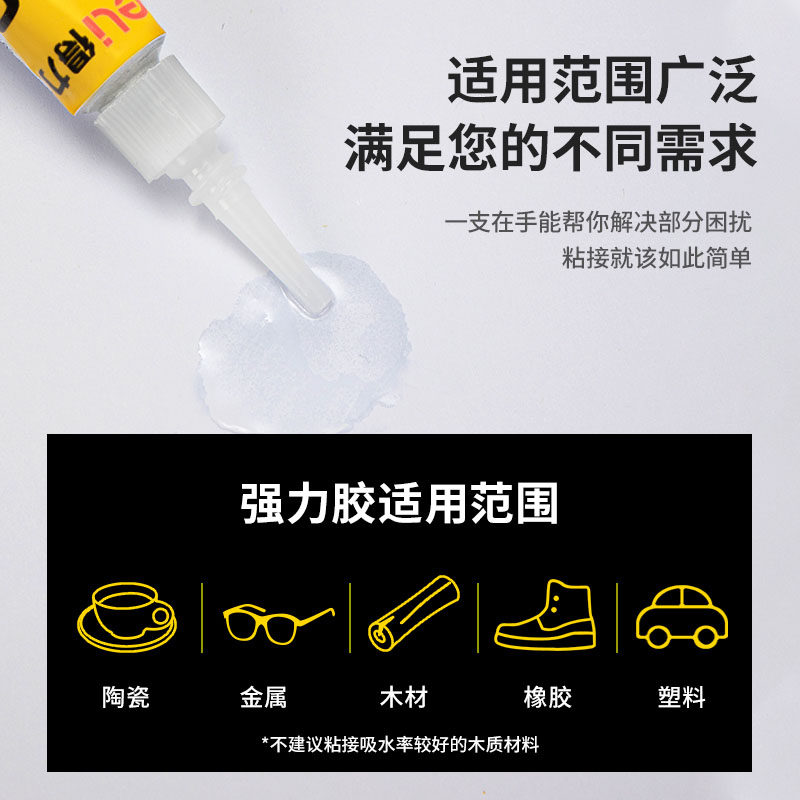 适用范围广泛
满足您的不同需求

一支在手能帮你解决部分困扰
粘接就该如此简单

强力胶适用范围

陶瓷
金属
木材
橡胶
塑料

*不建议粘接吸水率较好的木质材料