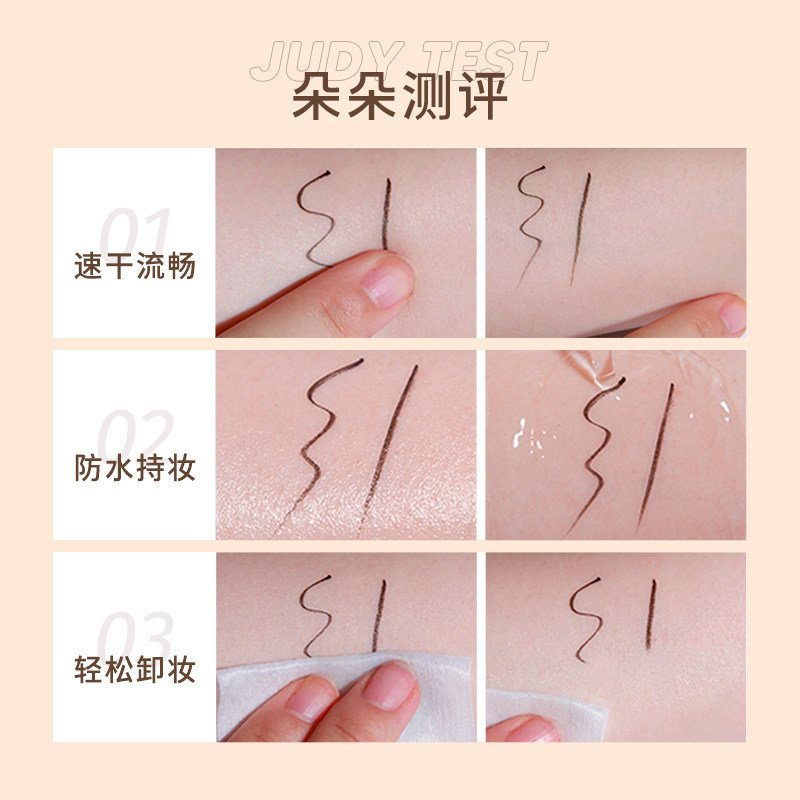 JUDY TEST
朵朵测评

01
速干流畅

02
防水持妆

03
轻松卸妆