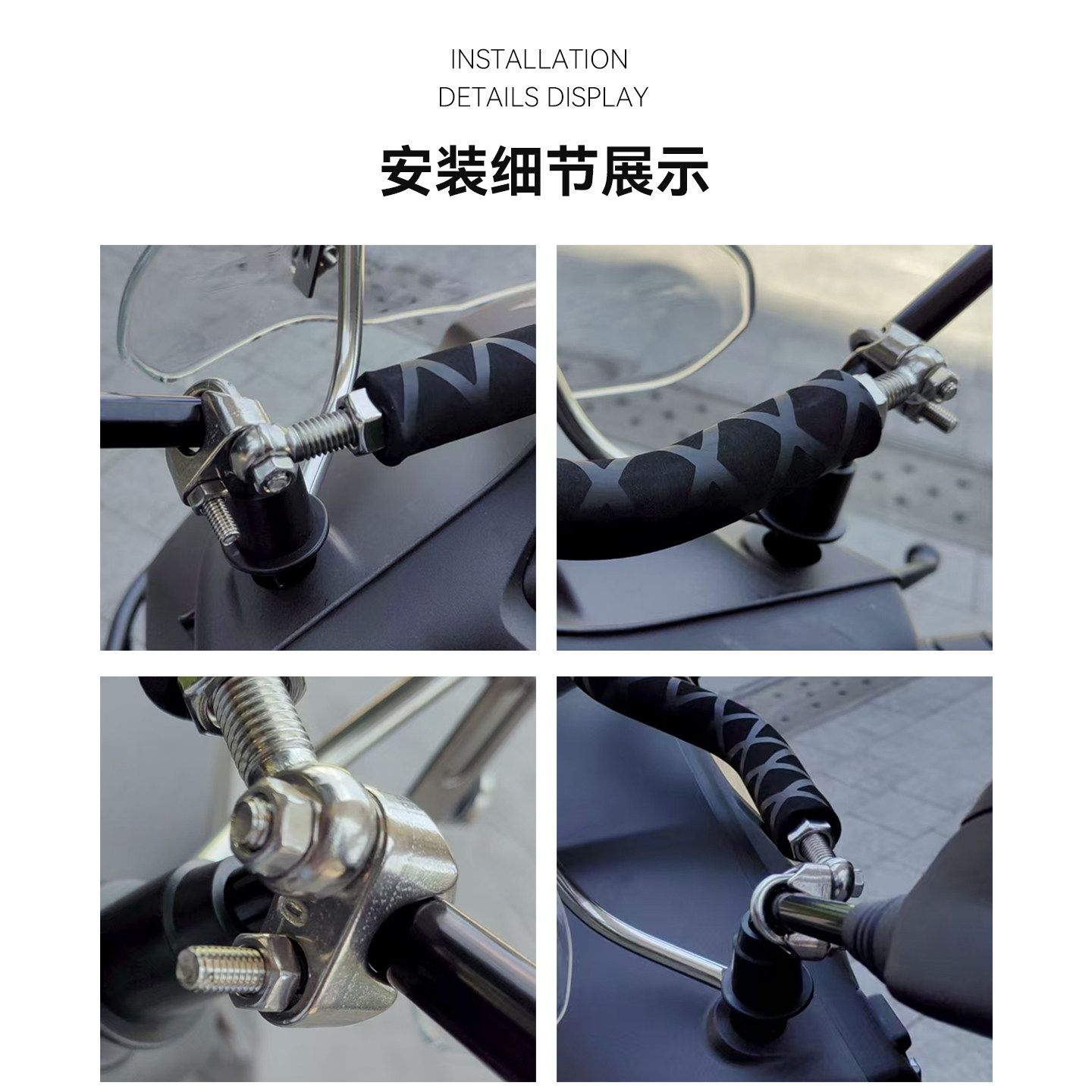 INSTALLATION
DETAILS DISPLAY

安装细节展示