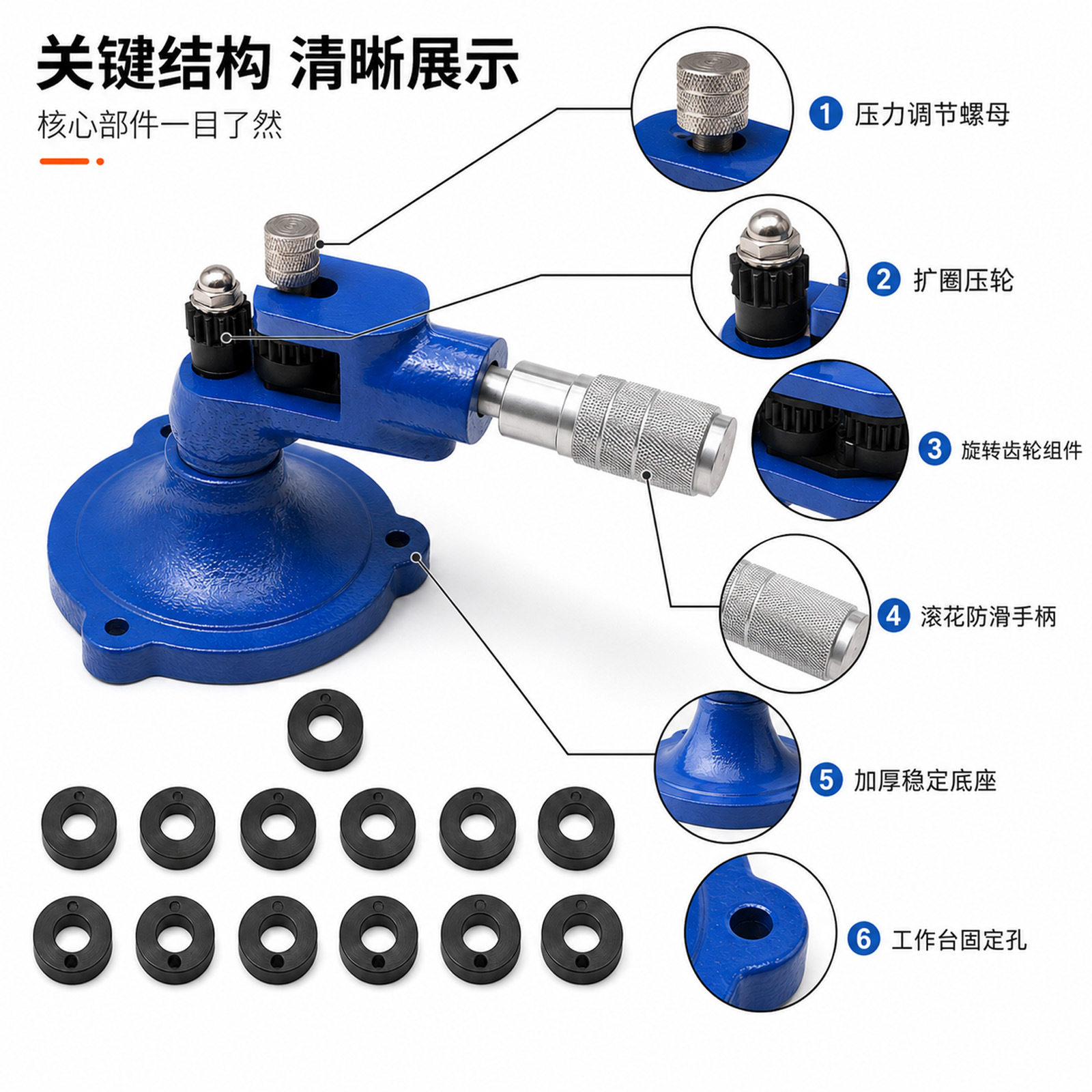 关键结构 清晰展示

核心部件一目了然

1 压力调节螺母

2 扩圈压轮

3 旋转齿轮组件

4 滚花防滑手柄

5 加厚稳定底座

6 工作台固定孔