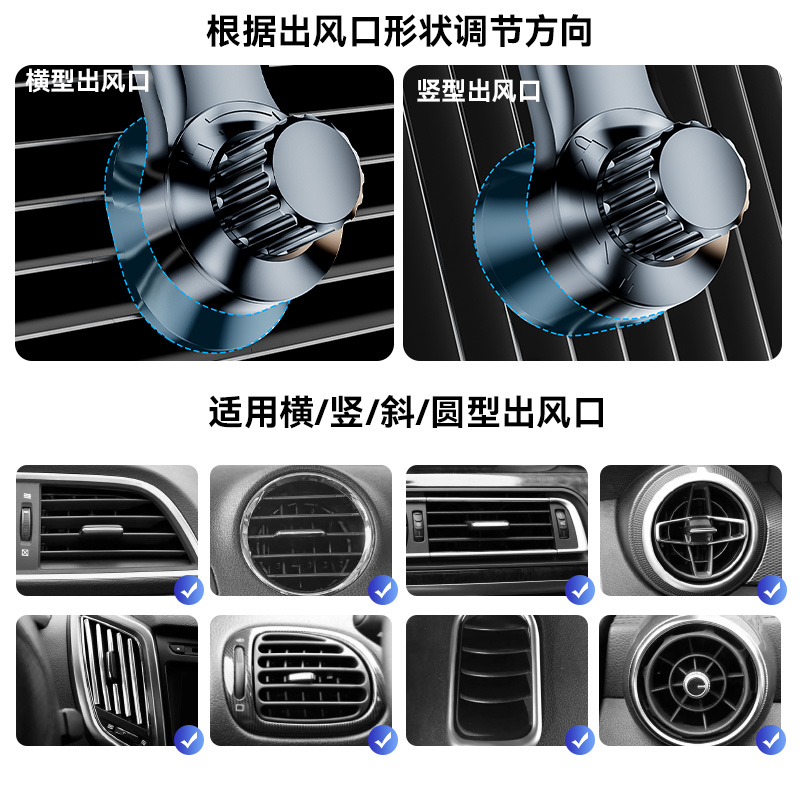 根据出风口形状调节方向

横型出风口

竖型出风口

适用横/竖/斜/圆型出风口