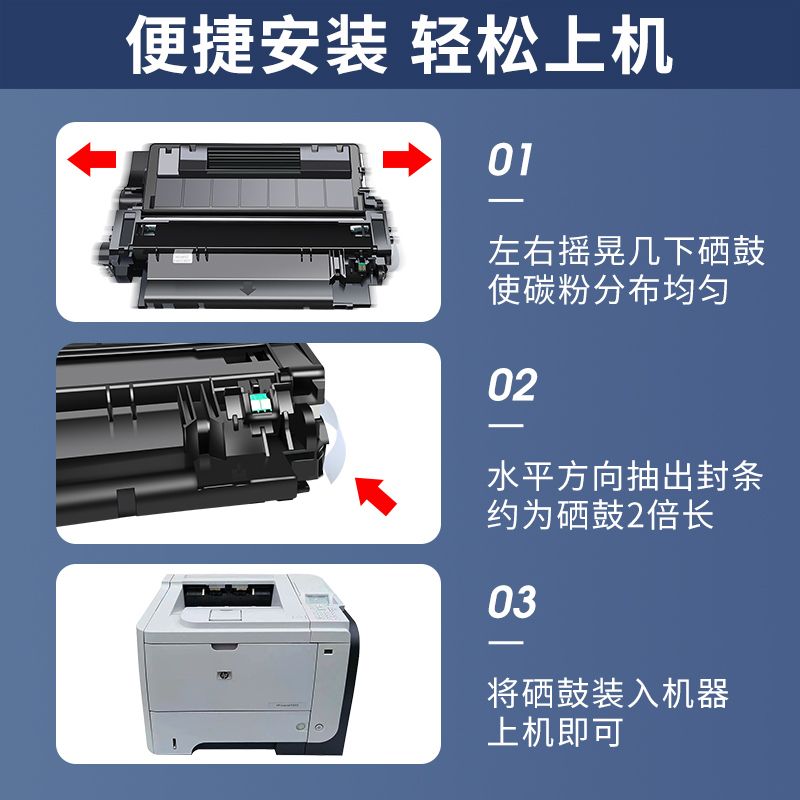 便捷安装 轻松上机

01

左右摇晃几下硒鼓
使碳粉分布均匀

02

水平方向抽出封条
约为硒鼓2倍长

03

将硒鼓装入机器
上机即可