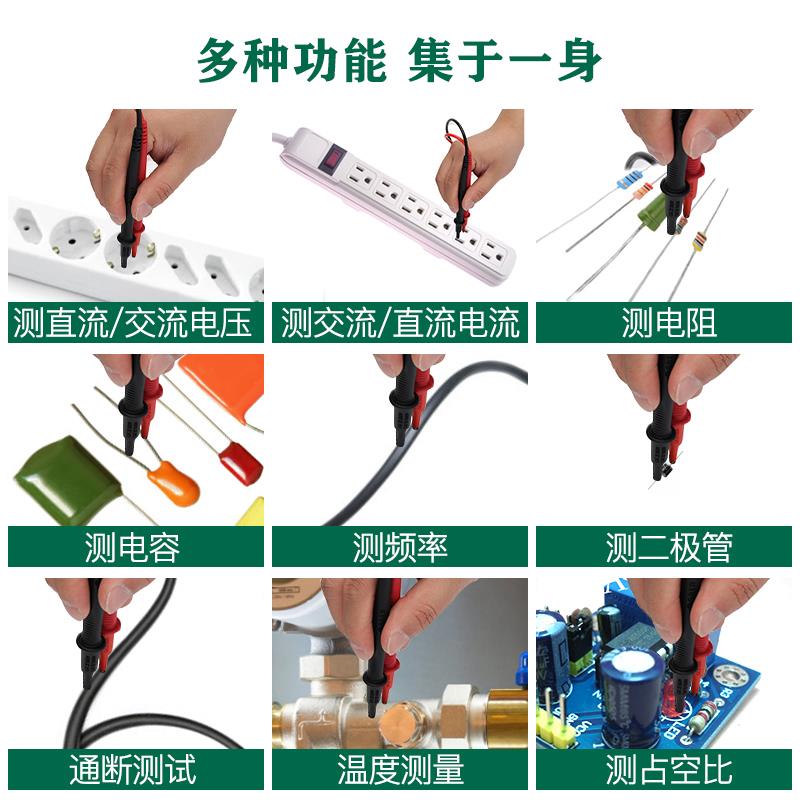 多种功能 集于一身

测直流/交流电压

测交流/直流电流

测电阻

测电容

测频率

测二极管

通断测试

温度测量

测占空比