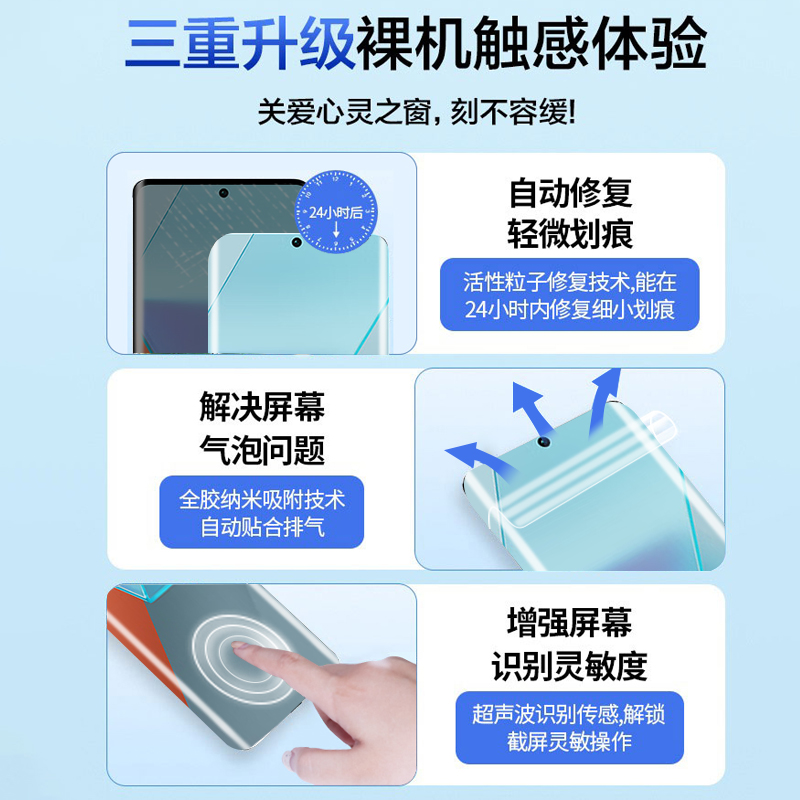 三重升级裸机触感体验

关爱心灵之窗，刻不容缓!

24小时后

自动修复
轻微划痕

活性粒子修复技术,能在24小时内修复细小划痕

解决屏幕
气泡问题

全胶纳米吸附技术
自动贴合排气

增强屏幕
识别灵敏度

超声波识别传感,解锁截屏灵敏操作