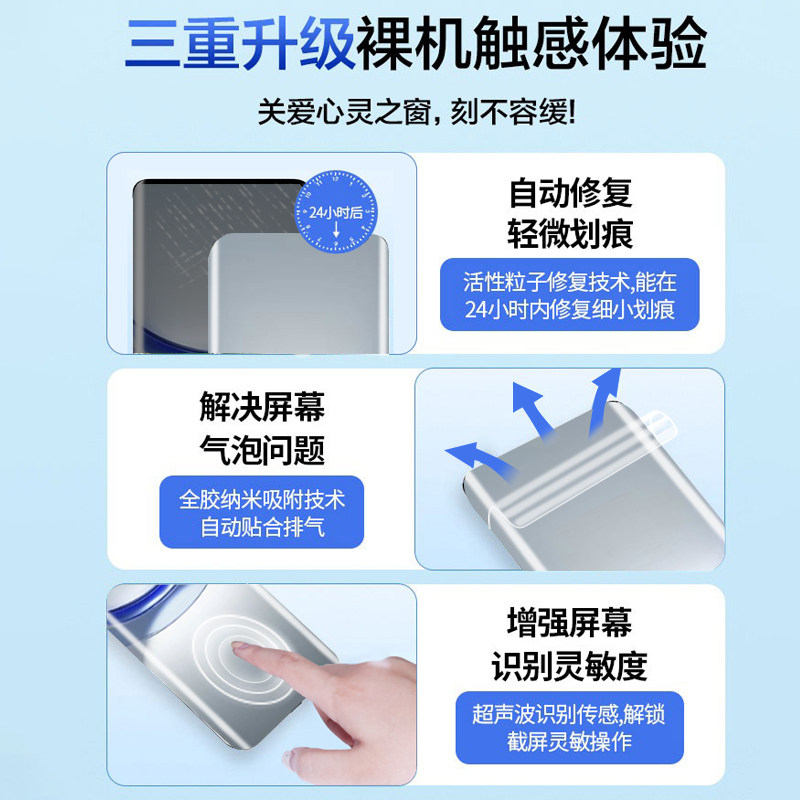 三重升级裸机触感体验

关爱心灵之窗，刻不容缓!

24小时后

自动修复
轻微划痕

活性粒子修复技术,能在24小时内修复细小划痕

解决屏幕
气泡问题

全胶纳米吸附技术
自动贴合排气

增强屏幕
识别灵敏度

超声波识别传感,解锁截屏灵敏操作