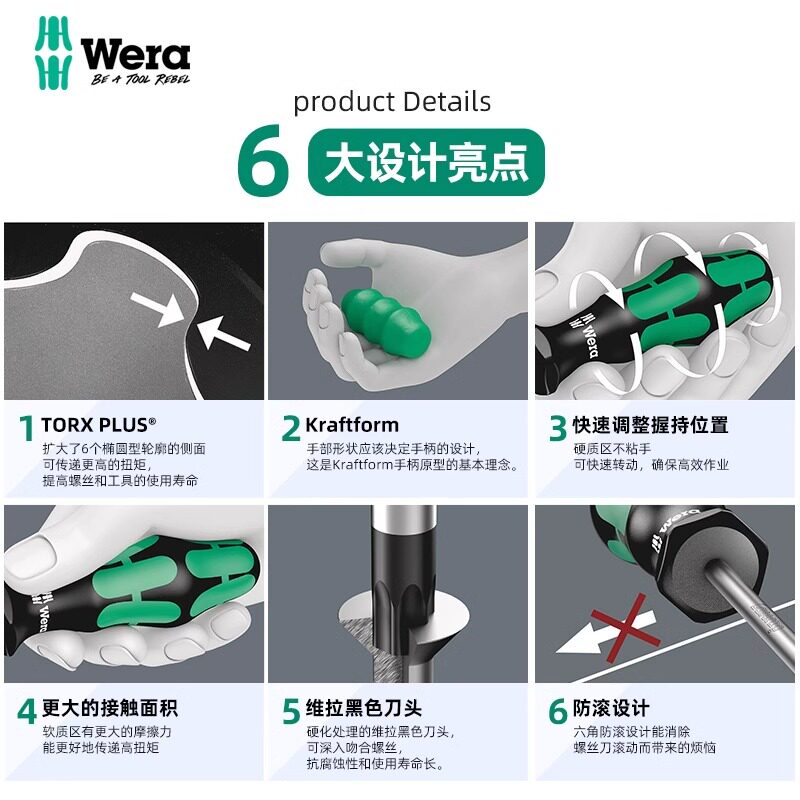 Wera
BE A TOOL REBEL

product Details

6 大设计亮点

Wera

1 TORX PLUS®
扩大了6个椭圆型轮廓的侧面
可传递更高的扭矩，
提高螺丝和工具的使用寿命

2 Kraftform
手部形状应该决定手柄的设计，
这是Kraftform手柄原型的基本理念。

3 快速调整握持位置
硬质区不粘手
可快速转动，确保高效作业

Wera

Wera

4 更大的接触面积
软质区有更大的摩擦力
能更好地传递高扭矩

5 维拉黑色刀头
硬化处理的维拉黑色刀头，
可深入吻合螺丝，
抗腐蚀性和使用寿命长。

6 防滚设计
六角防滚设计能消除
螺丝刀滚动而带来的烦恼