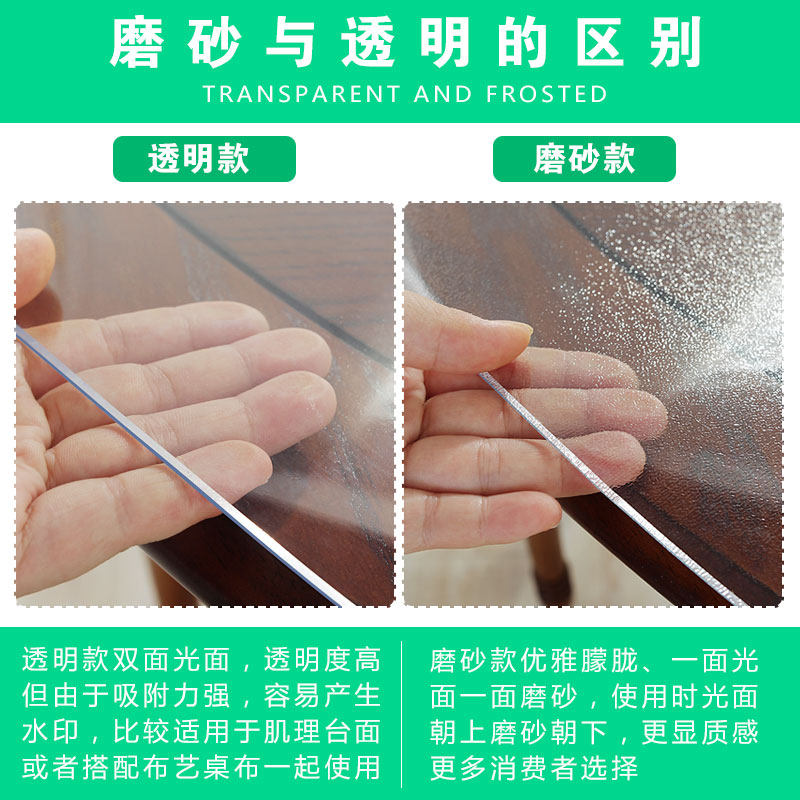 磨砂与透明的区别
TRANSPARENT AND FROSTED

透明款

磨砂款

透明款双面光面，透明度高但由于吸附力强，容易产生水印，比较适用于肌理台面或者搭配布艺桌布一起使用

磨砂款优雅朦胧、一面光面一面磨砂，使用时光面朝上磨砂朝下，更显质感更多消费者选择