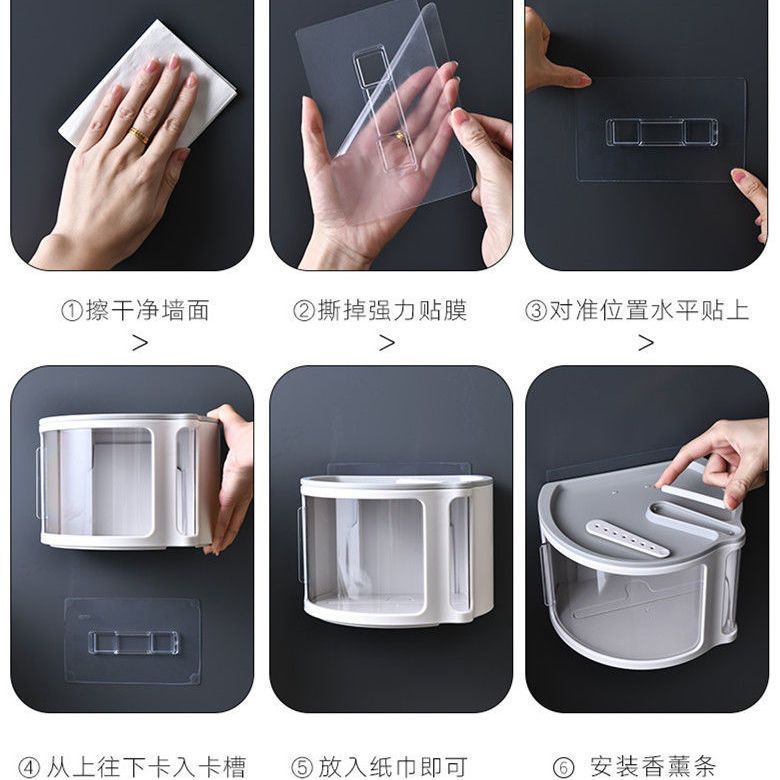 ①擦干净墙面
>

②撕掉强力贴膜
>

③对准位置水平贴上
>

④ 从上往下卡入卡槽

⑤ 放入纸巾即可

⑥ 安装香薰条