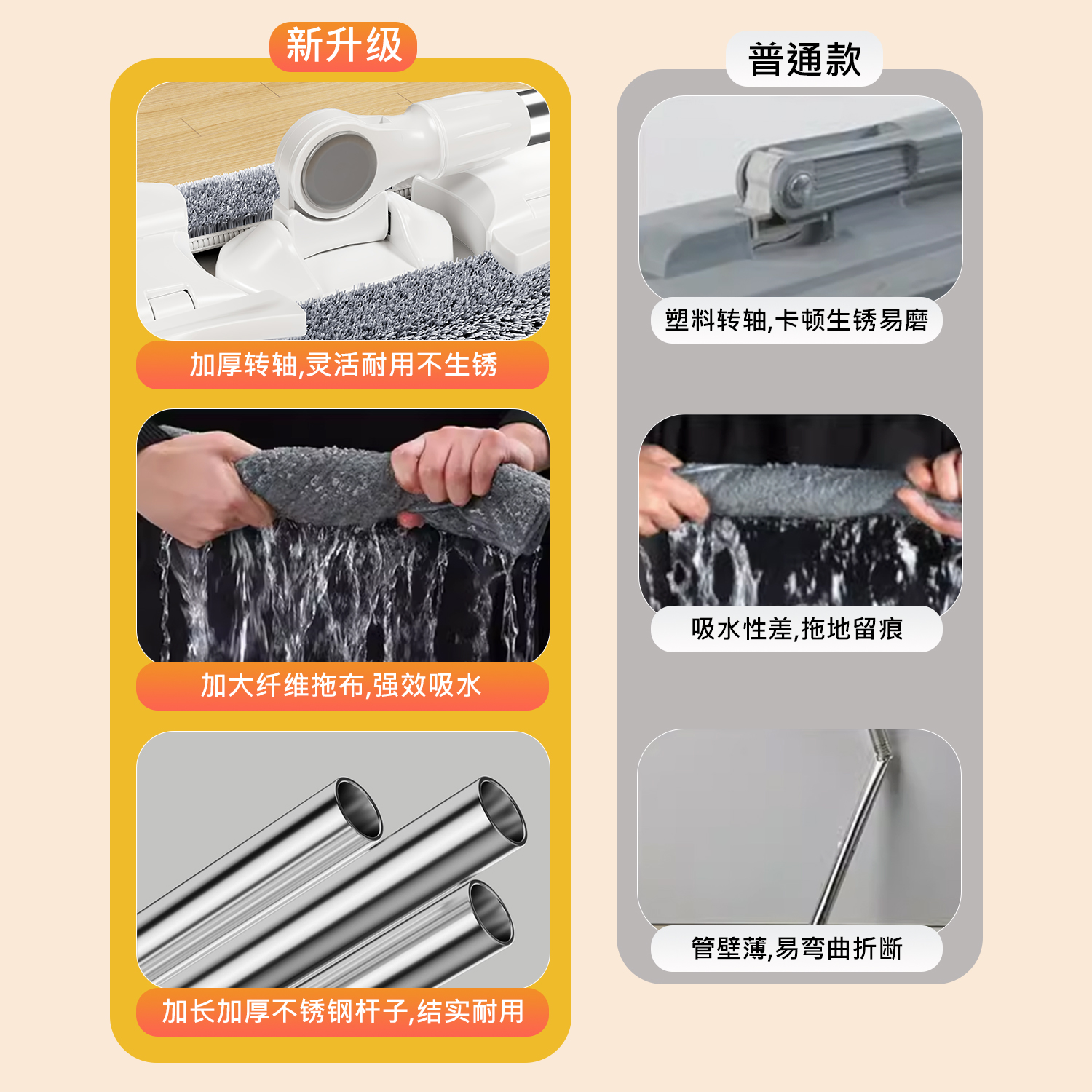 新升级

加厚转轴,灵活耐用不生锈

加大纤维拖布,强效吸水

加长加厚不锈钢杆子,结实耐用

普通款

塑料转轴,卡顿生锈易磨

吸水性差,拖地留痕

管壁薄,易弯曲折断