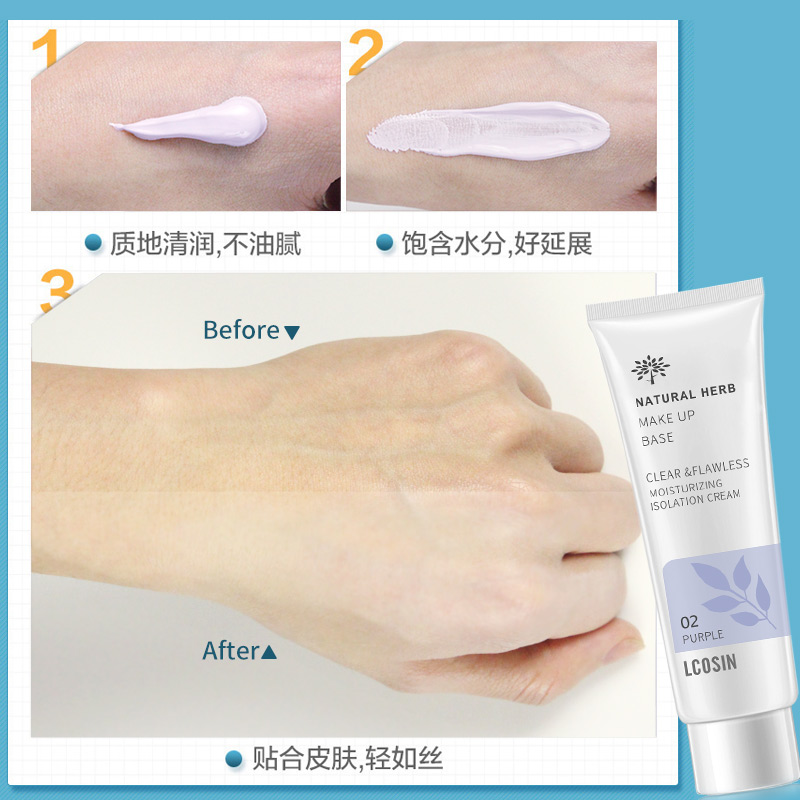 1

2

质地清润,不油腻

饱含水分,好延展

3

Before▼

After▲

NATURAL HERB
MAKE UP
BASE

CLEAR &FLAWLESS
MOISTURIZING
ISOLATION CREAM

02
PURPLE

LCOSIN

贴合皮肤,轻如丝