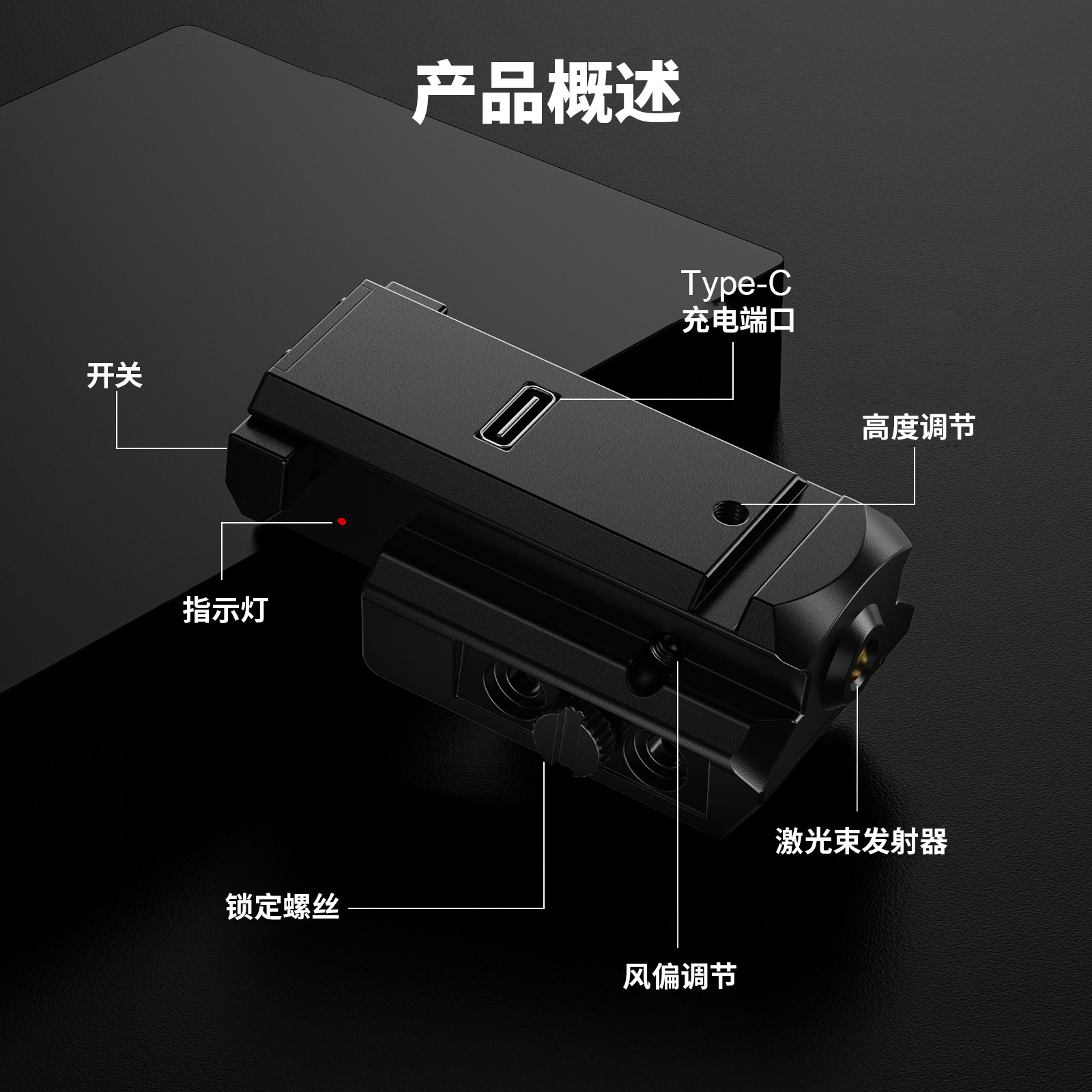 产品概述

Type-C
充电端口

开关

高度调节

指示灯

激光束发射器

锁定螺丝

风偏调节