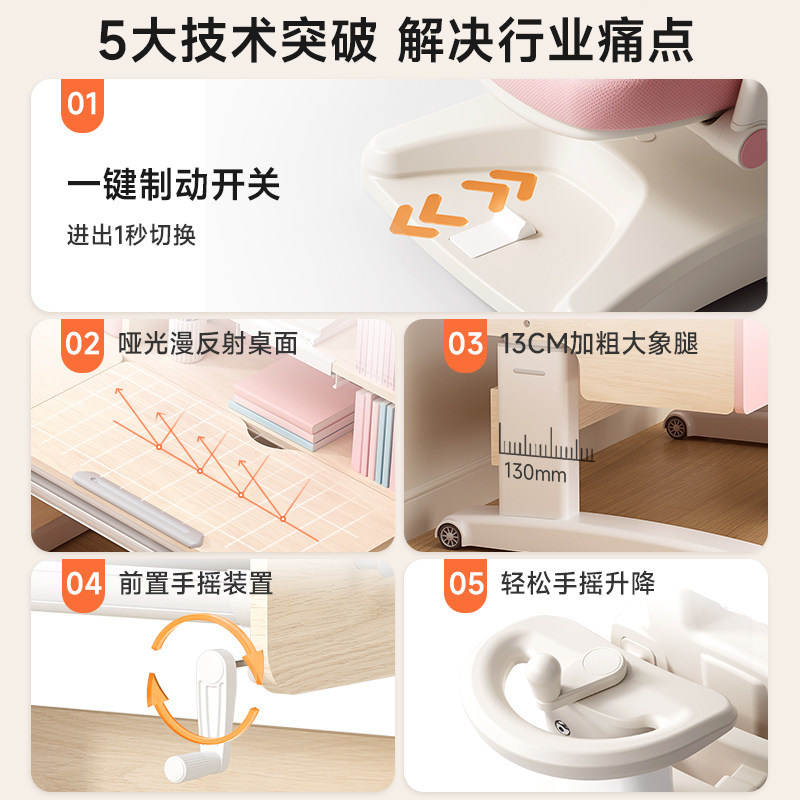 5大技术突破 解决行业痛点

01

一键制动开关

进出1秒切换

02 哑光漫反射桌面

03 13CM加粗大象腿

130mm

04 前置手摇装置

05 轻松手摇升降