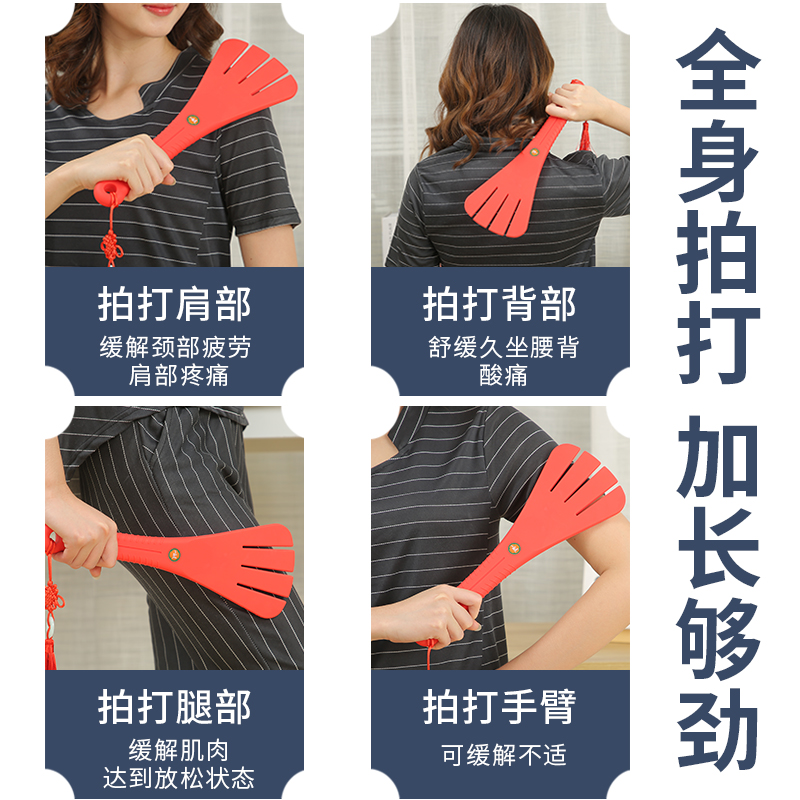 拍打肩部
缓解颈部疲劳
肩部疼痛

拍打背部
舒缓久坐腰背
酸痛

拍打腿部
缓解肌肉
达到放松状态

拍打手臂
可缓解不适

全身拍打

加长够劲