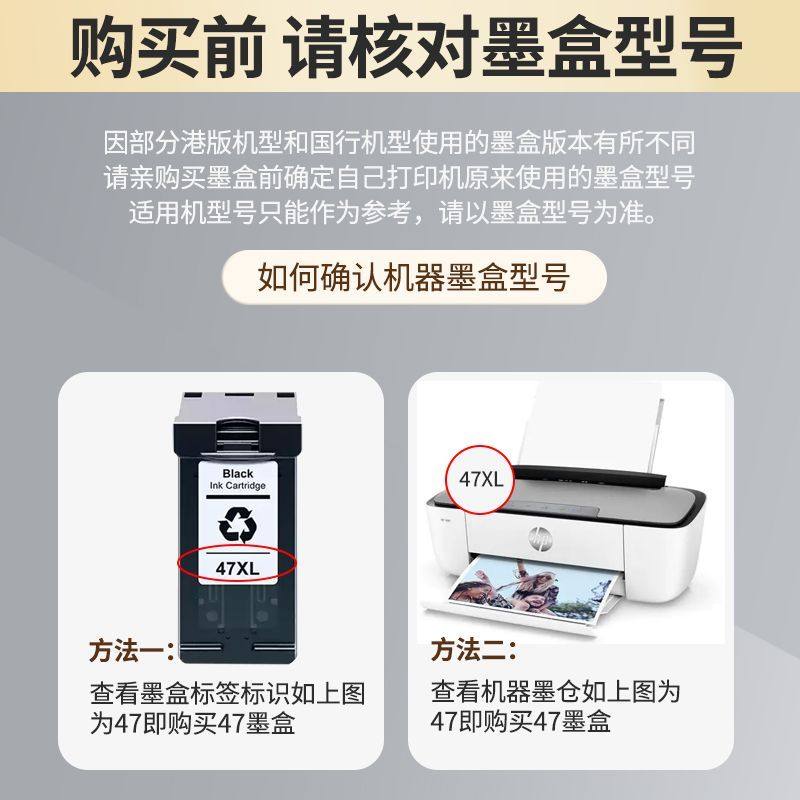 购买前 请核对墨盒型号

因部分港版机型和国行机型使用的墨盒版本有所不同
请亲购买墨盒前确定自己打印机原来使用的墨盒型号
适用机型号只能作为参考，请以墨盒型号为准。

如何确认机器墨盒型号

Black
Ink Cartridge
47XL

方法一：
查看墨盒标签标识如上图为47即购买47墨盒

47XL

方法二：
查看机器墨仓如上图为47即购买47墨盒