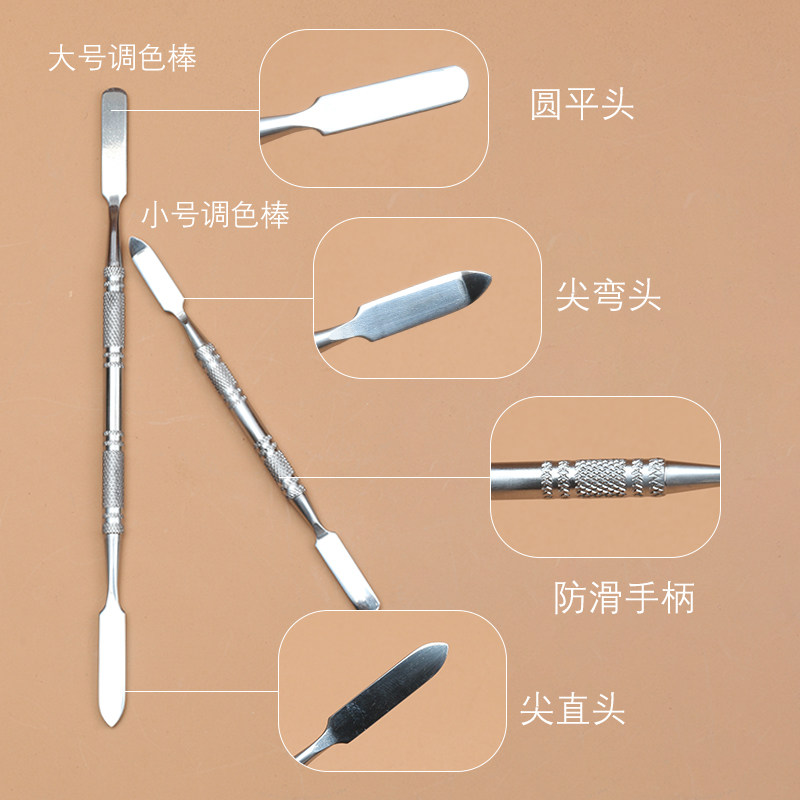 大号调色棒

圆平头

小号调色棒

尖弯头

防滑手柄

尖直头