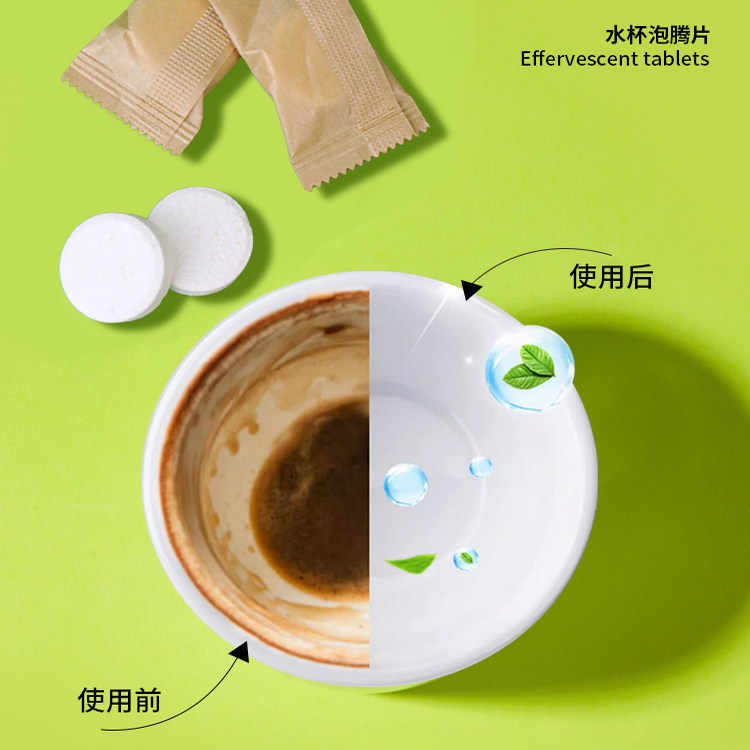 水杯泡腾片
Effervescent tablets

使用后

使用前