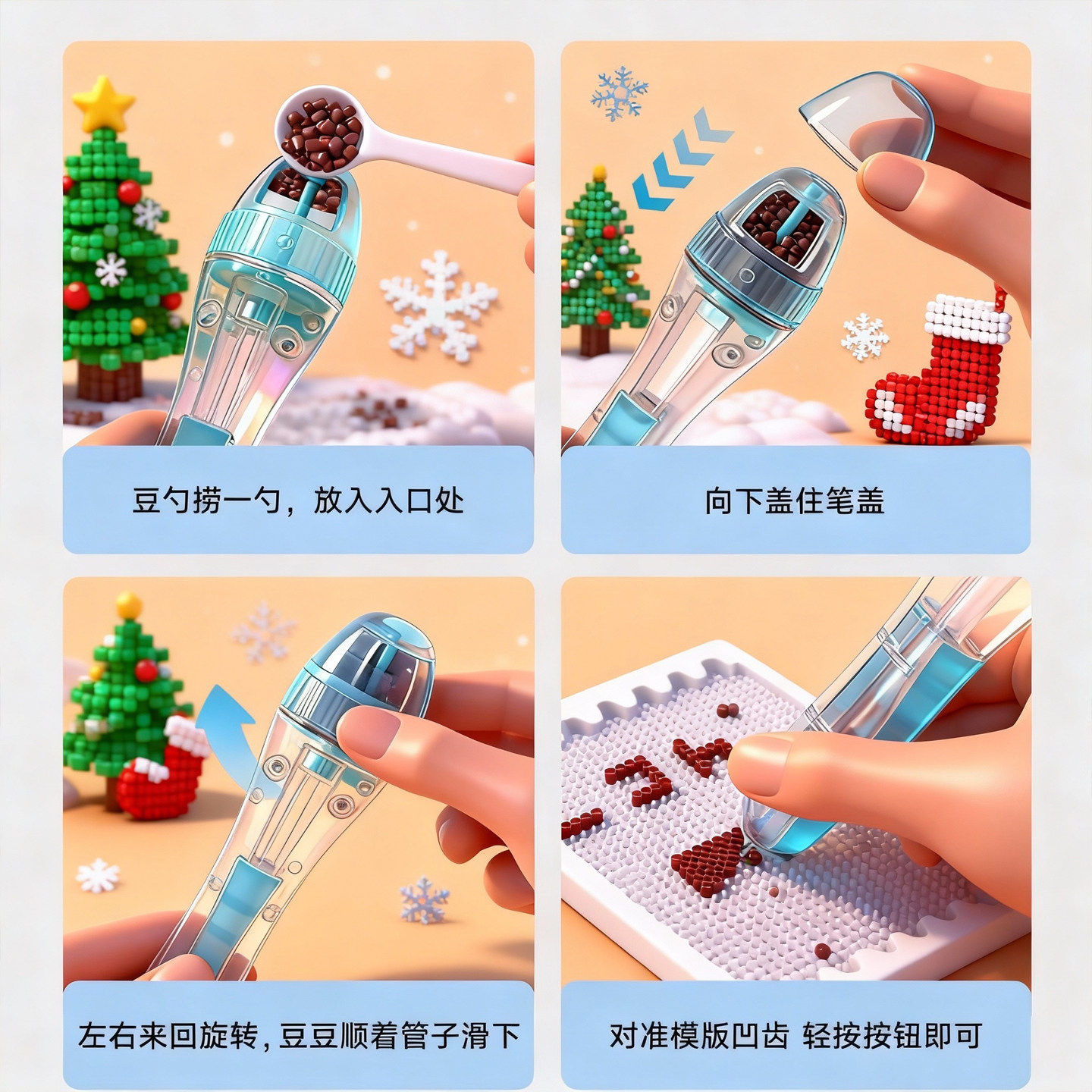 豆勺捞一勺，放入入口处

向下盖住笔盖

左右来回旋转，豆豆顺着管子滑下

对准模版凹齿 轻按按钮即可