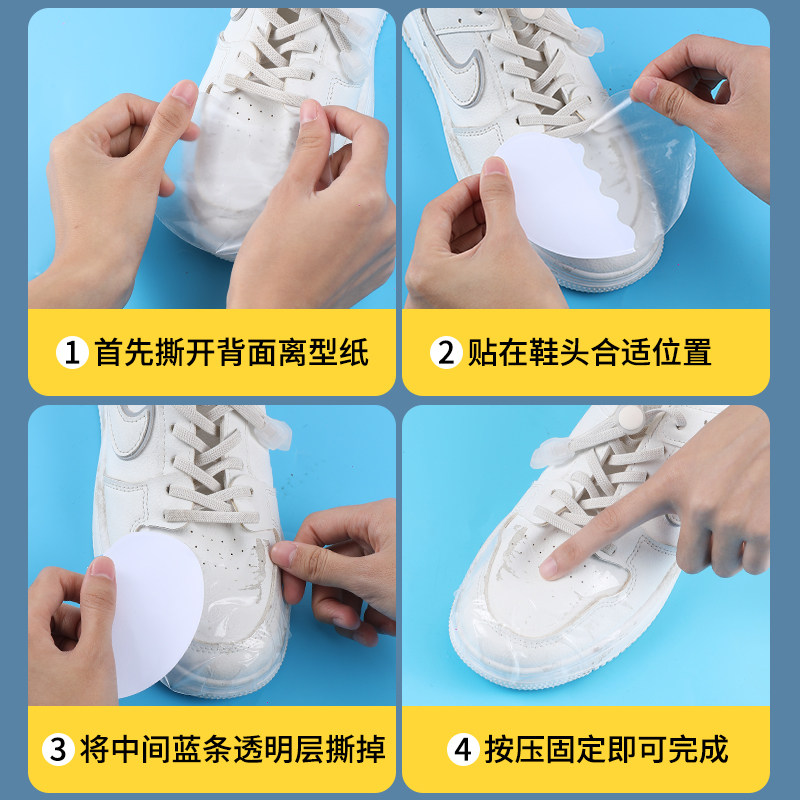 1 首先撕开背面离型纸

2 贴在鞋头合适位置

3 将中间蓝条透明层撕掉

4 按压固定即可完成