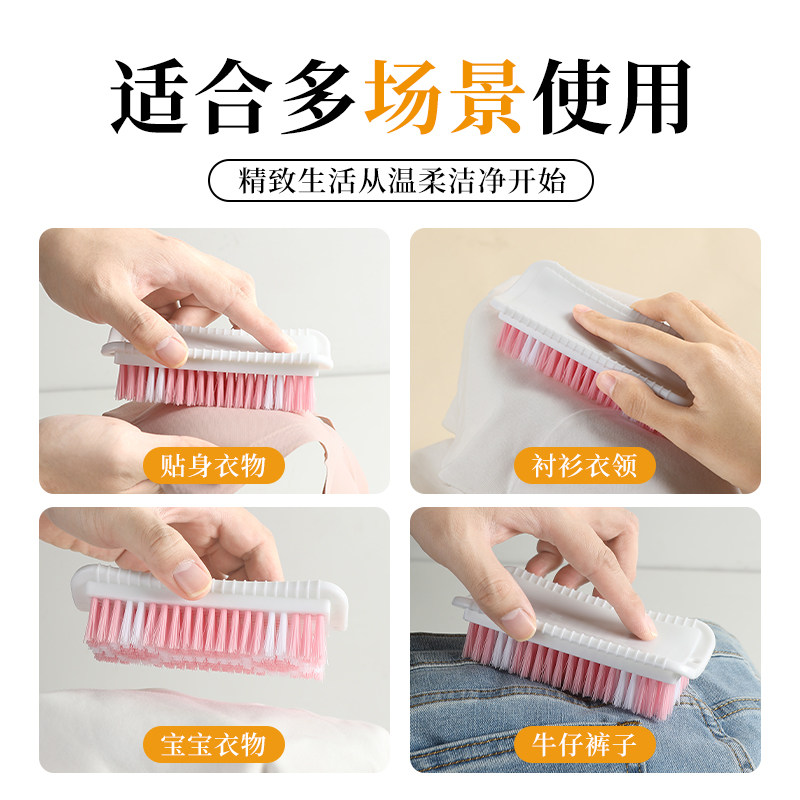 适合多场景使用

精致生活从温柔洁净开始

贴身衣物

衬衫衣领

宝宝衣物

牛仔裤子