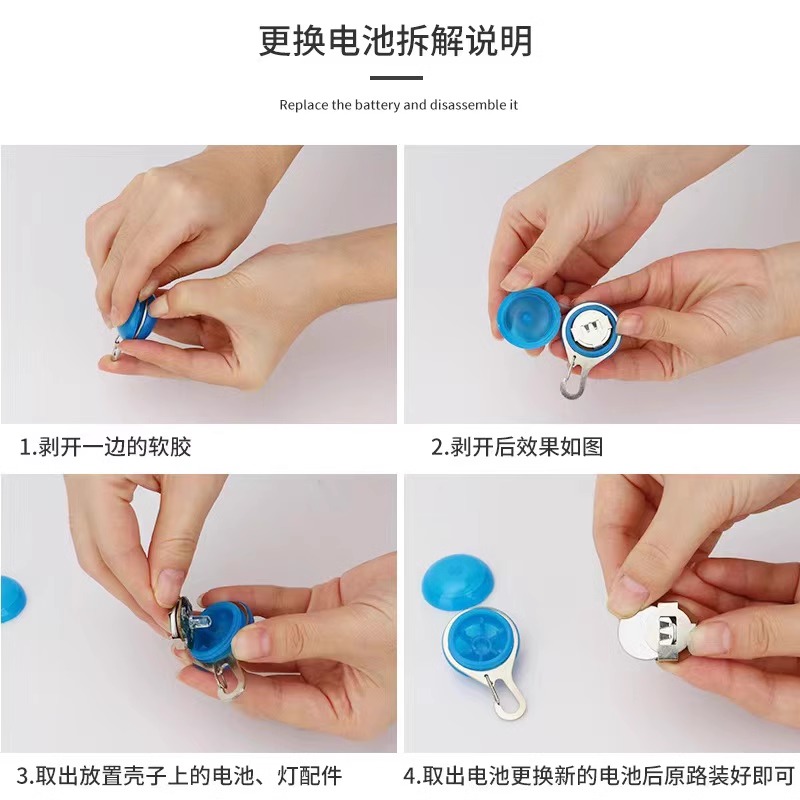 更换电池拆解说明

Replace the battery and disassemble it

1.剥开一边的软胶

2.剥开后效果如图

3.取出放置壳子上的电池、灯配件

4.取出电池更换新的电池后原路装好即可