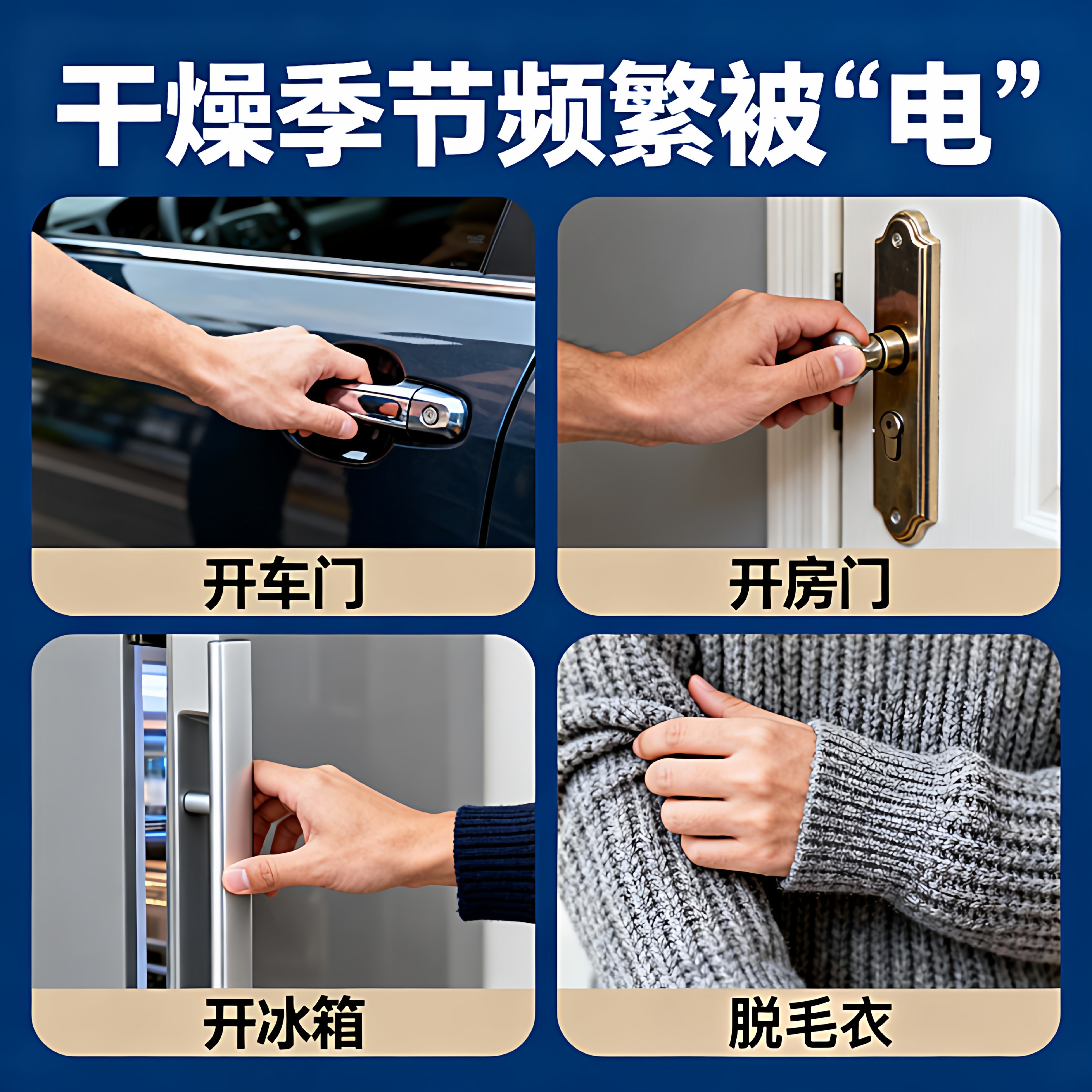 干燥季节频繁被“电”

开车门

开房门

开冰箱

脱毛衣