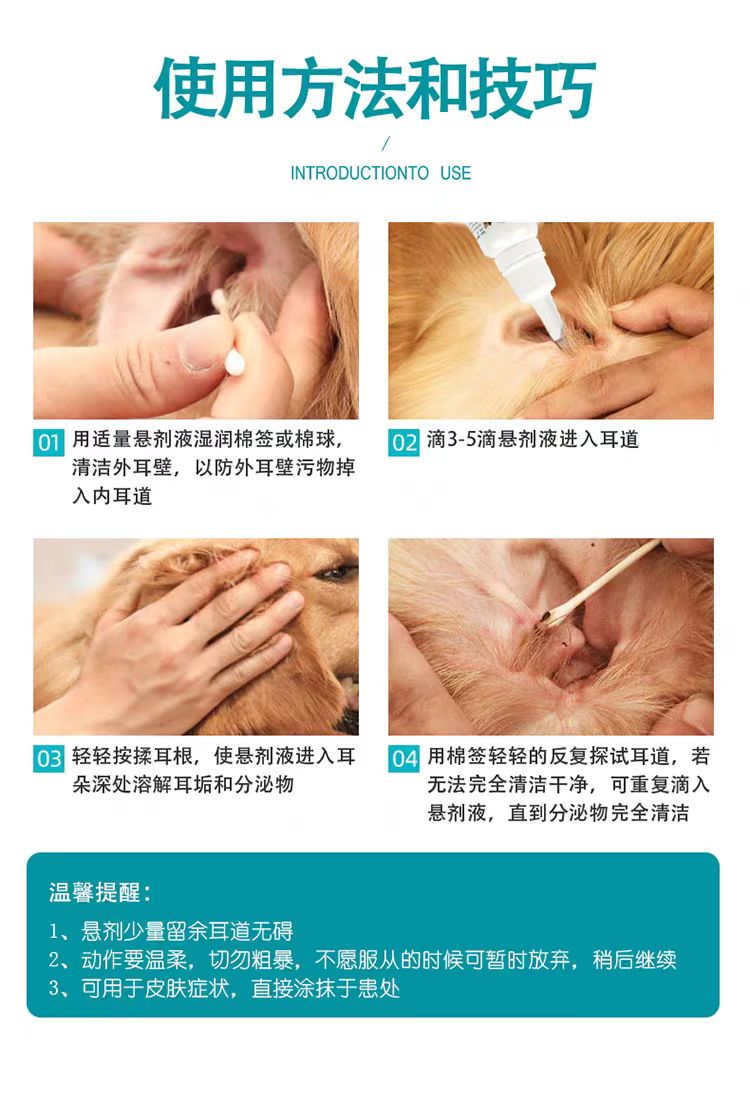 使用方法和技巧

/

INTRODUCTIONTO USE

01 用适量悬剂液湿润棉签或棉球，清洁外耳壁，以防外耳壁污物掉入内耳道

02 滴3-5滴悬剂液进入耳道

03 轻轻按揉耳根，使悬剂液进入耳朵深处溶解耳垢和分泌物

04 用棉签轻轻的反复探试耳道，若无法完全清洁干净，可重复滴入悬剂液，直到分泌物完全清洁

温馨提醒：

1、悬剂少量留余耳道无碍
2、动作要温柔，切勿粗暴，不愿服从的时候可暂时放弃，稍后继续
3、可用于皮肤症状，直接涂抹于患处