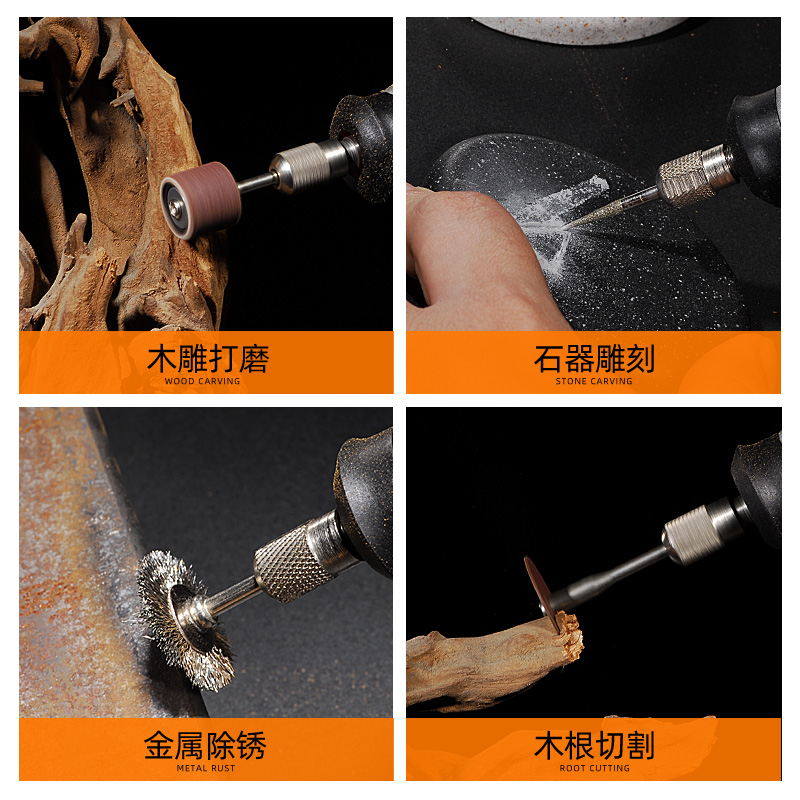 木雕打磨
WOOD CARVING

石器雕刻
STONE CARVING

金属除锈
METAL RUST

木根切割
ROOT CUTTING