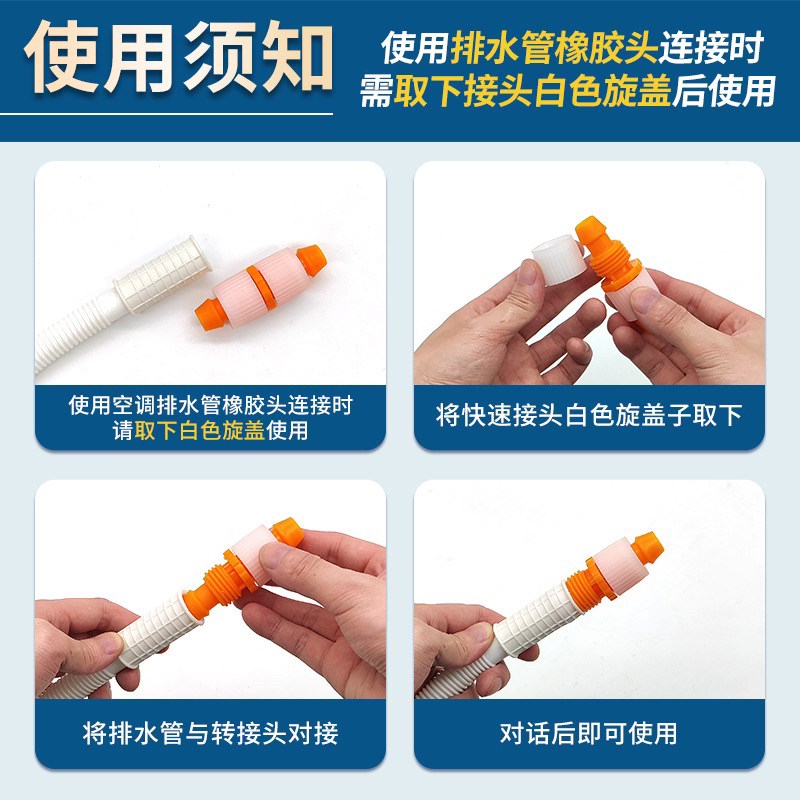 使用须知

使用排水管橡胶头连接时
需取下接头白色旋盖后使用

使用空调排水管橡胶头连接时
请取下白色旋盖使用

将快速接头白色旋盖子取下

将排水管与转接头对接

对话后即可使用