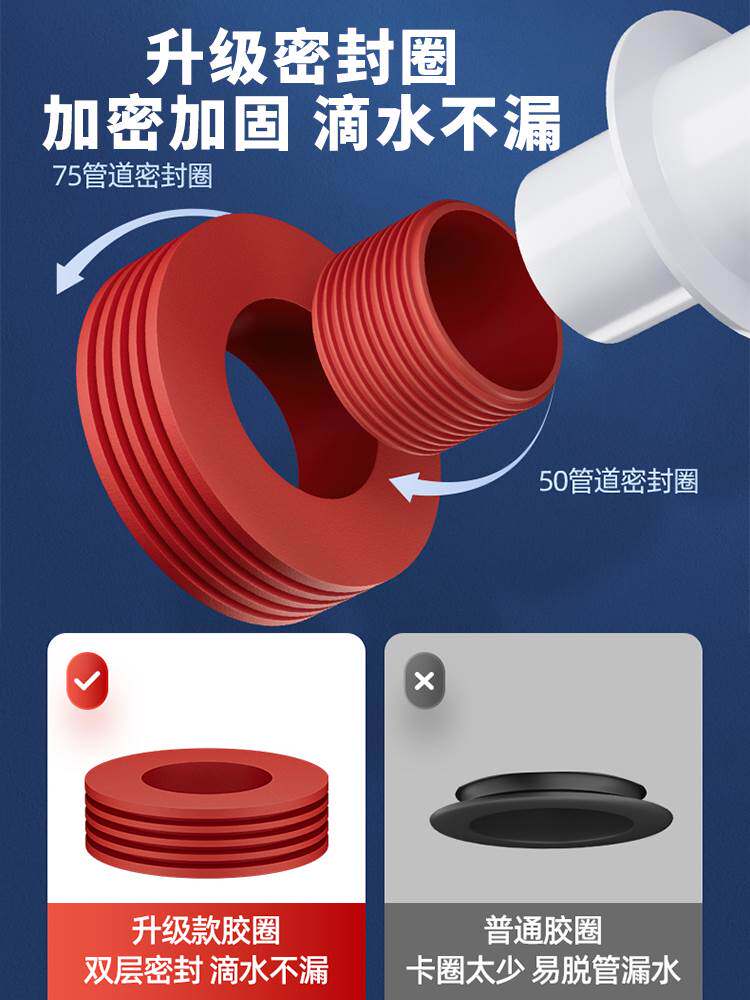 升级密封圈
加密加固 滴水不漏

75管道密封圈

50管道密封圈

升级款胶圈
双层密封 滴水不漏

普通胶圈
卡圈太少 易脱管漏水