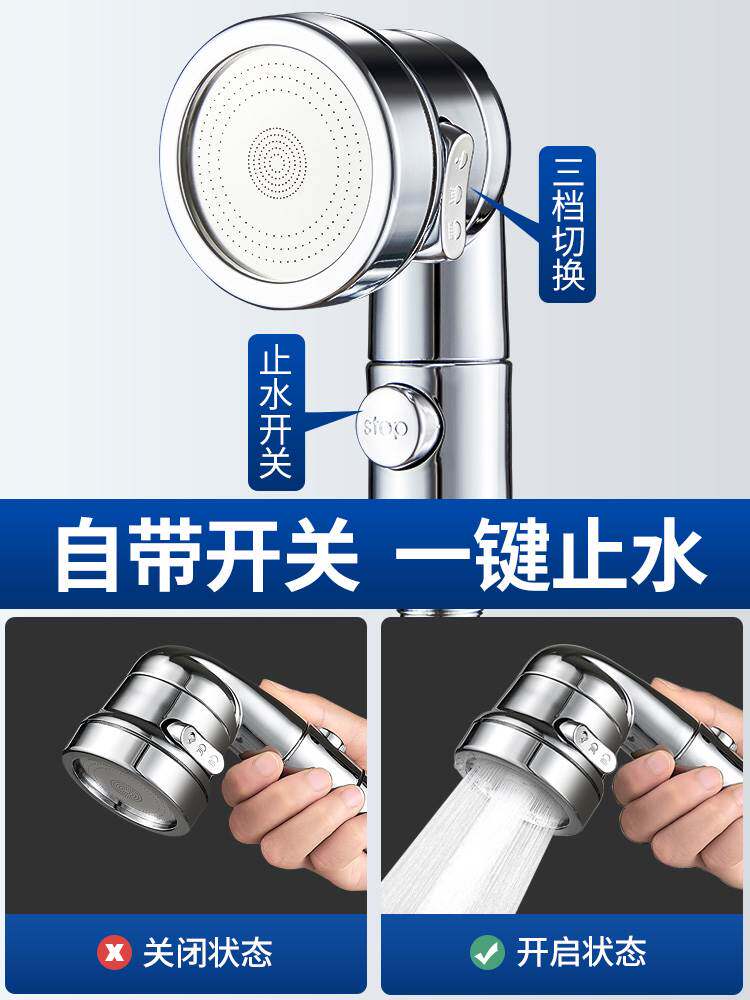 三档切换

止水开关

stop

自带开关 一键止水

关闭状态

开启状态