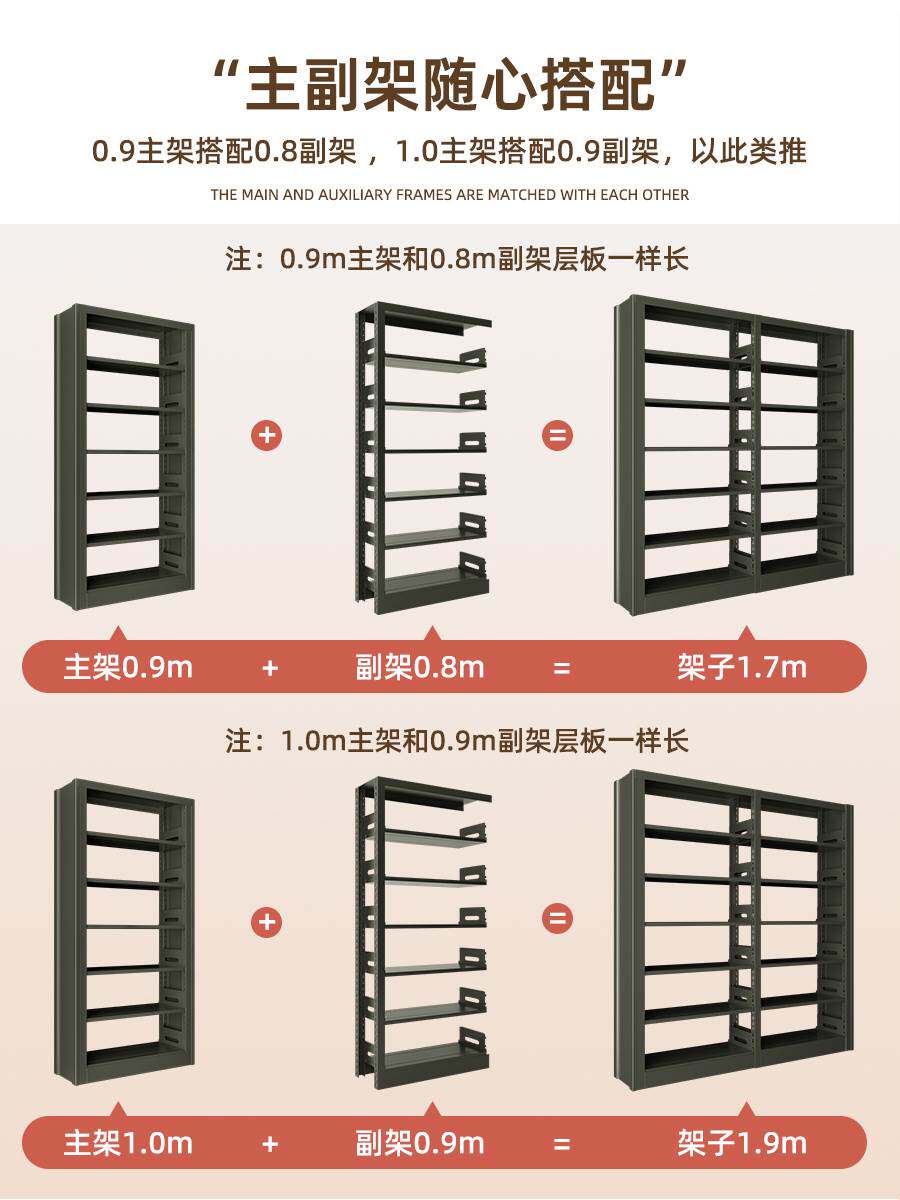 “主副架随心搭配”

0.9主架搭配0.8副架 ， 1.0主架搭配0.9副架，以此类推

THE MAIN AND AUXILIARY FRAMES ARE MATCHED WITH EACH OTHER

注：0.9m主架和0.8m副架层板一样长

+

=

主架0.9m + 副架0.8m = 架子1.7m

注：1.0m主架和0.9m副架层板一样长

+

=

主架1.0m + 副架0.9m = 架子1.9m