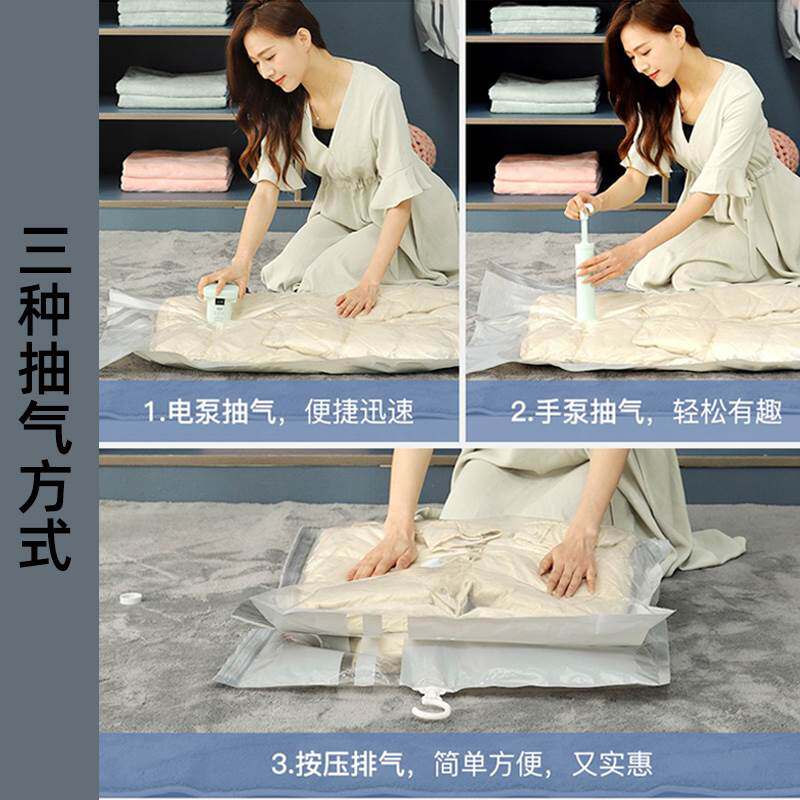 三种抽气方式

1.电泵抽气，便捷迅速

2.手泵抽气，轻松有趣

3.按压排气，简单方便，又实惠