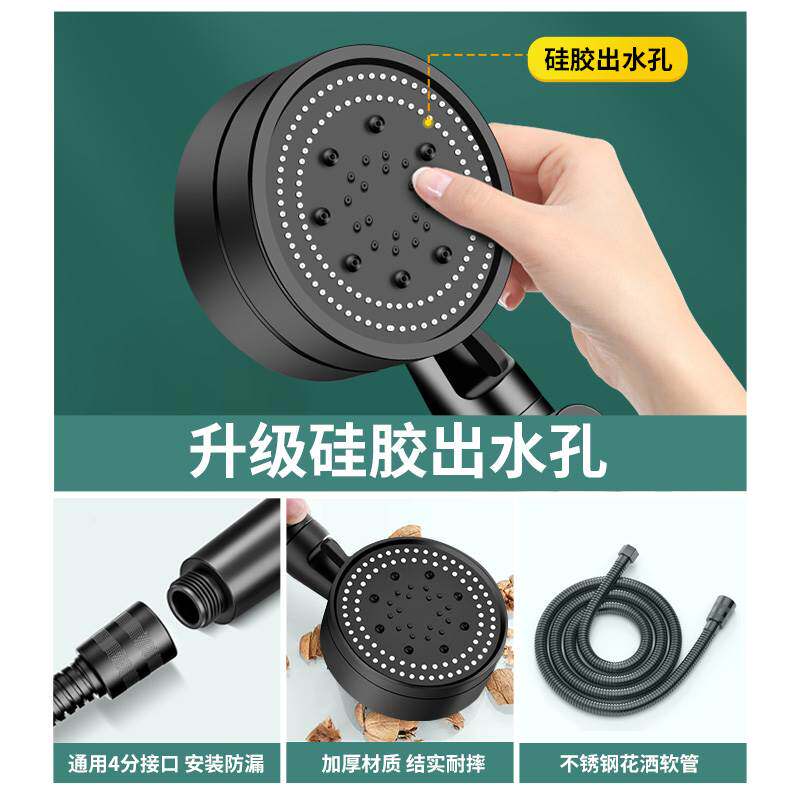 硅胶出水孔

升级硅胶出水孔

通用4分接口 安装防漏

加厚材质 结实耐摔

不锈钢花洒软管