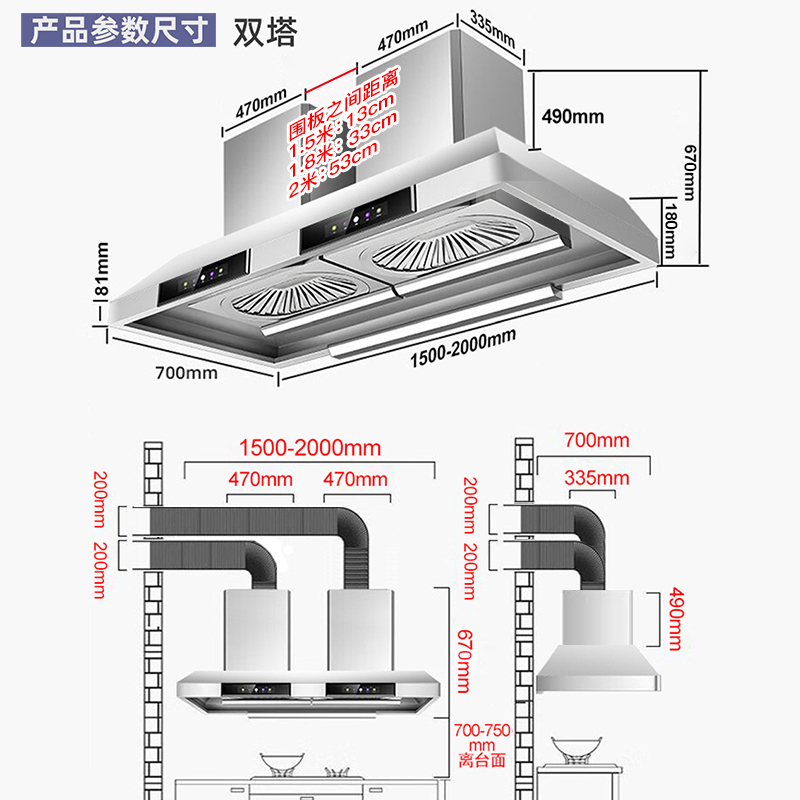 产品参数尺寸 双塔

470mm
335mm
470mm
围板之间距离
1.5米:13cm
1.8米:33cm
2米:53cm
490mm
670mm
180mm
81mm
700mm
1500-2000mm

1500-2000mm
470mm 470mm
200mm
200mm
670mm
700-750 mm 离台面

700mm
335mm
200mm
200mm
490mm