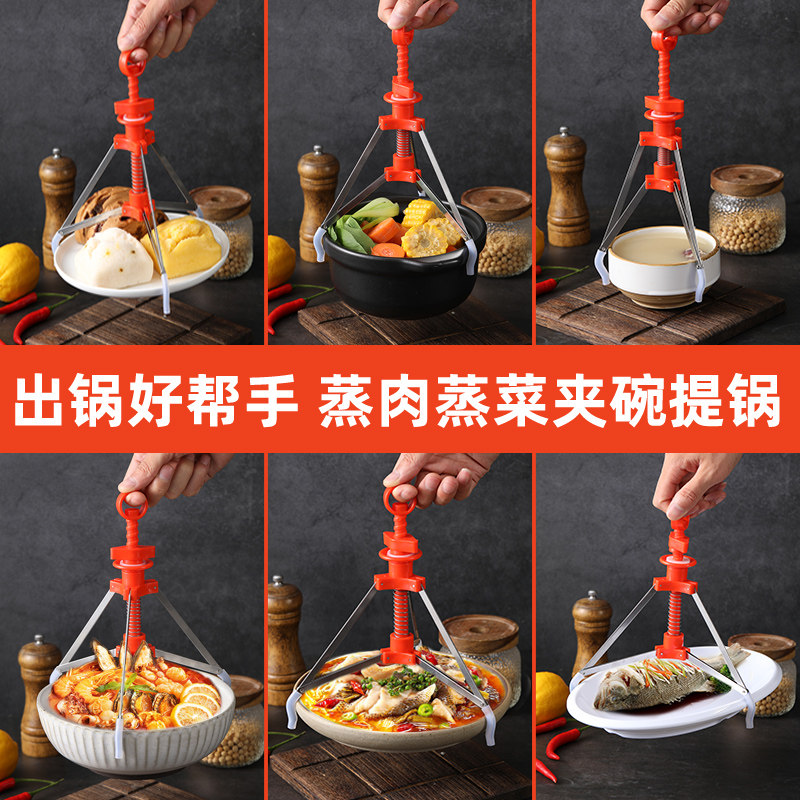 出锅好帮手 蒸肉蒸菜夹碗提锅