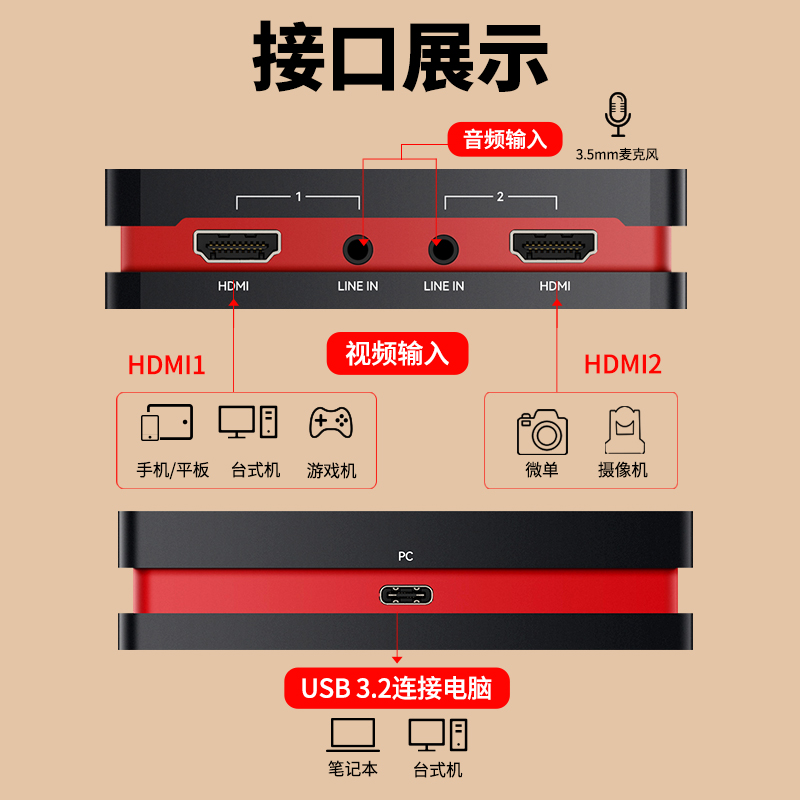 接口展示

音频输入

3.5mm麦克风

1

2

HDMI

LINE IN

LINE IN

HDMI

HDMI1

视频输入

HDMI2

手机/平板

台式机

游戏机

微单

摄像机

PC

USB 3.2连接电脑

笔记本

台式机