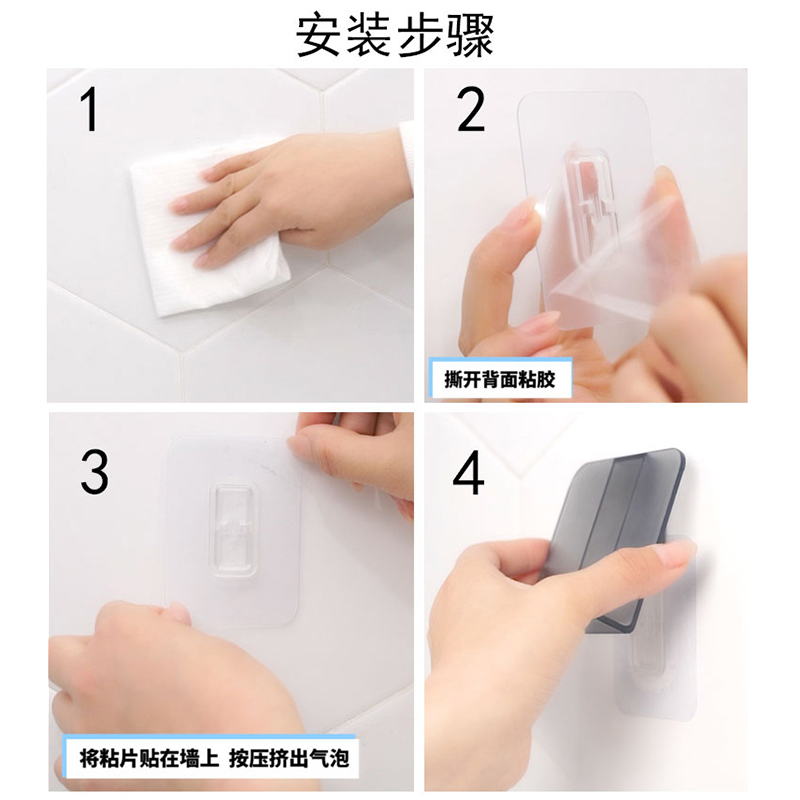 安装步骤

1

2

撕开背面粘胶

3

将粘片贴在墙上 按压挤出气泡

4